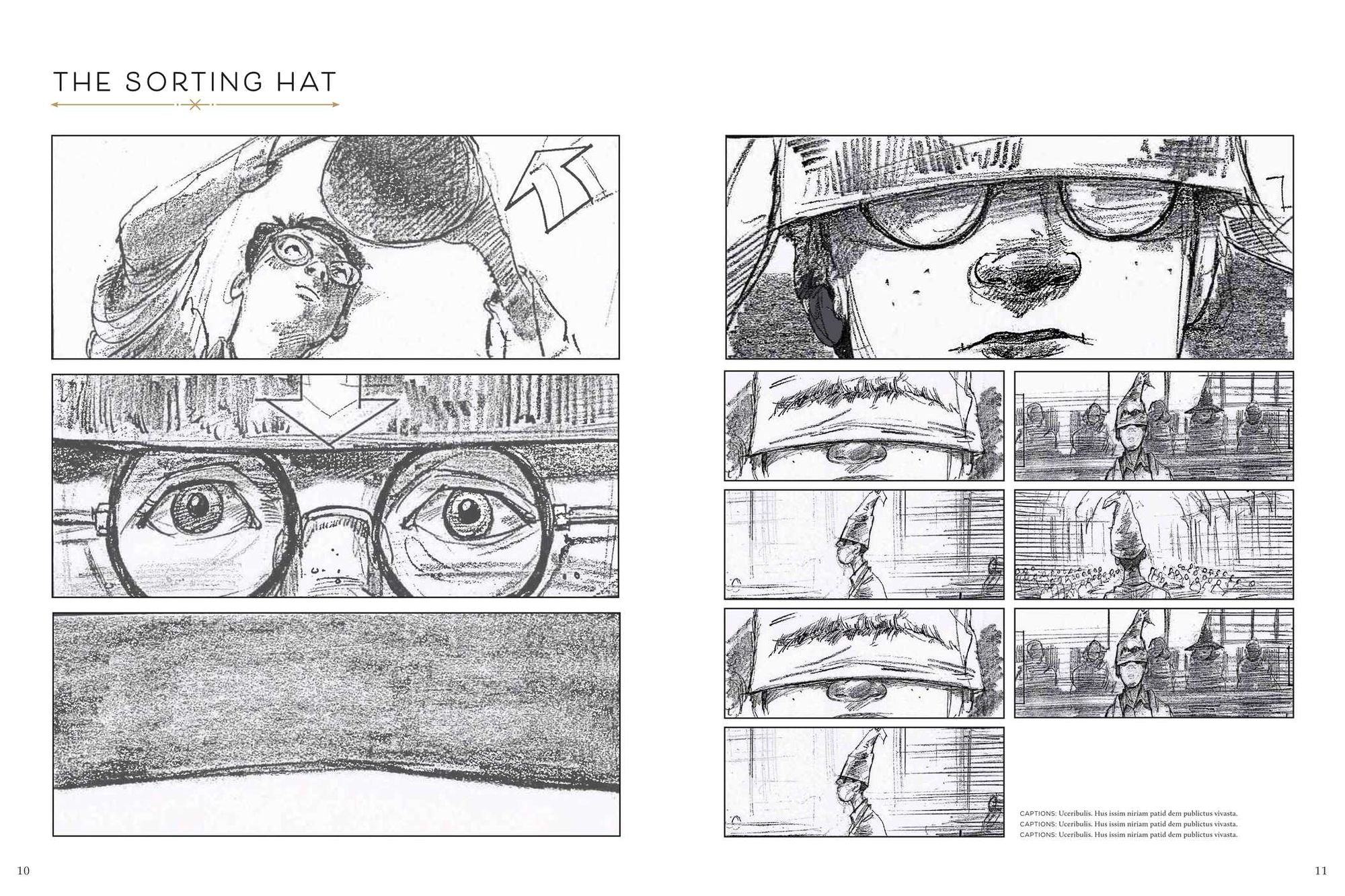 THE SORTING HAT

CAPTIONS: Uceribulis. Hus issim niriam patid dem publictus vivasta.
CAPTIONS: Uceribulis. Hus issim niriam patid dem publictus vivasta.
CAPTIONS: Uceribulis. Hus issim niriam patid dem publictus vivasta.

10

11