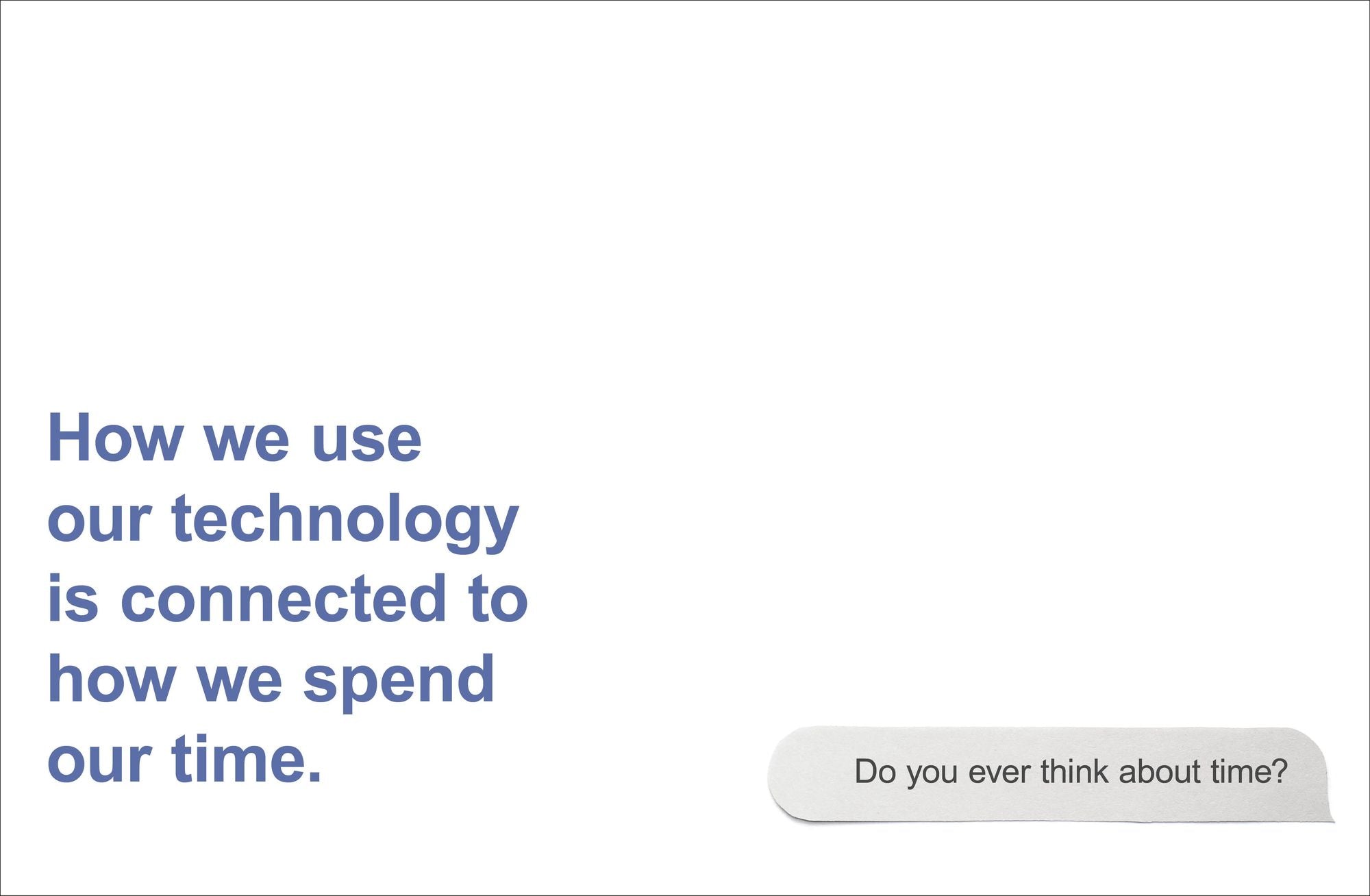 How we use our technology is connected to how we spend our time.

Do you ever think about time?