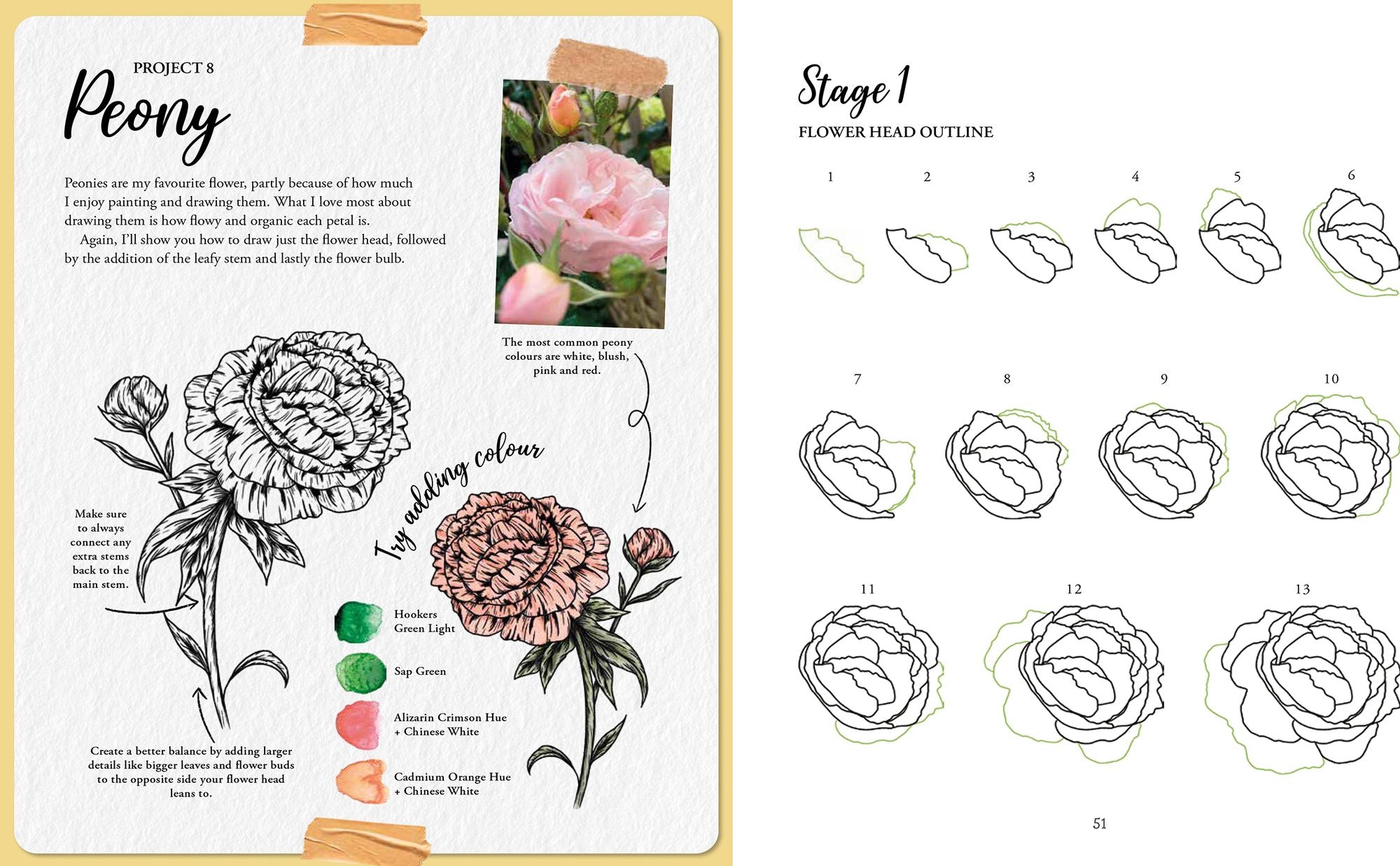 PROJECT 8

Peony

Peonies are my favourite flower, partly because of how much I enjoy painting and drawing them. What I love most about drawing them is how flowy and organic each petal is.

Again, I'll show you how to draw just the flower head, followed by the addition of the leafy stem and lastly the flower bulb.

The most common peony colours are white, blush, pink and red.

Try adding colour

Make sure to always connect any extra stems back to the main stem.

Hookers Green Light

Sap Green

Alizarin Crimson Hue + Chinese White

Cadmium Orange Hue + Chinese White

Create a better balance by adding larger details like bigger leaves and flower buds to the opposite side your flower head leans to.

Stage 1

FLOWER HEAD OUTLINE

1 2 3 4 5 6

7 8 9 10

11 12 13

51