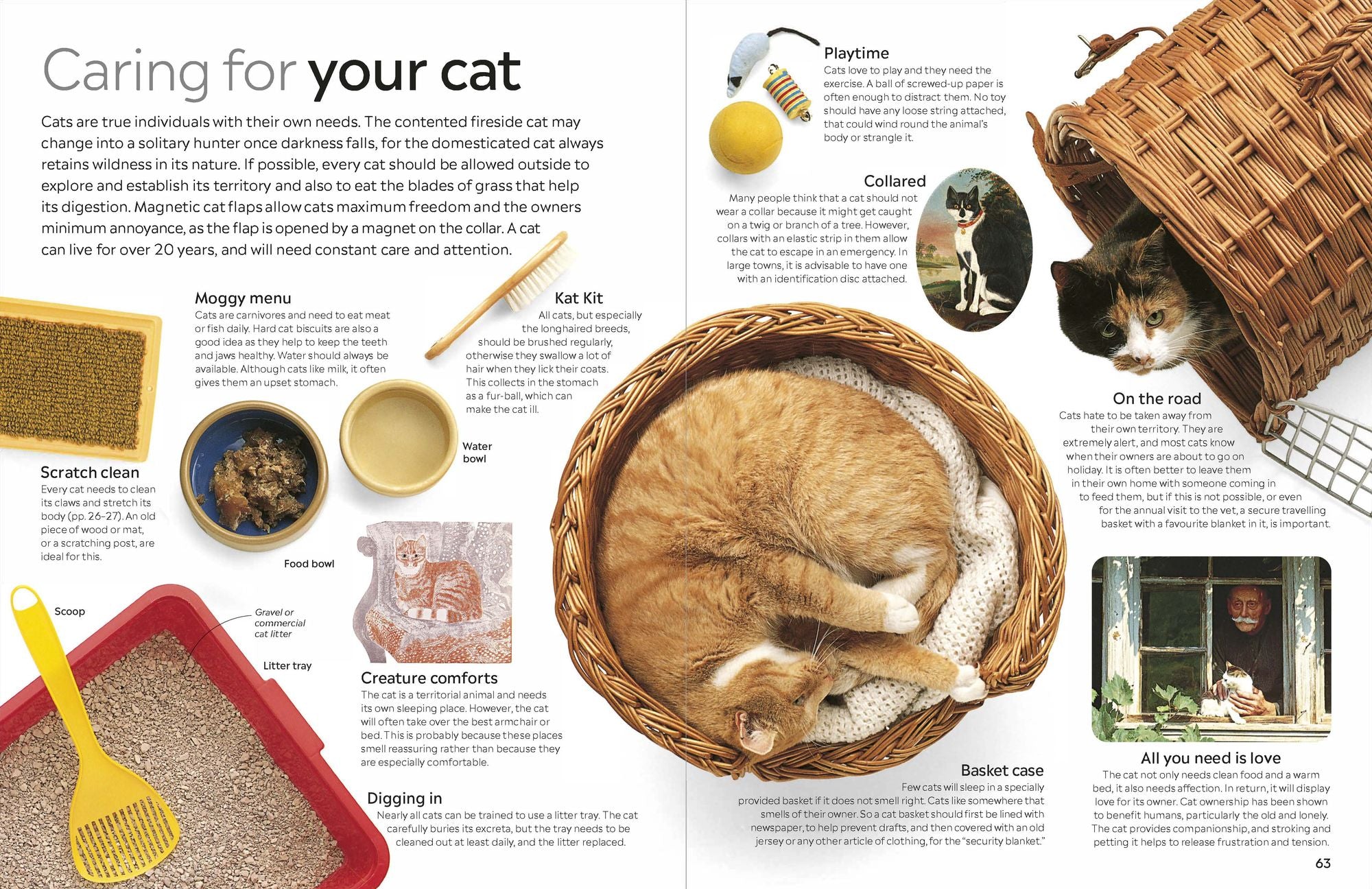 Caring for your cat

Cats are true individuals with their own needs. The contented fireside cat may change into a solitary hunter once darkness falls, for the domesticated cat always retains wildness in its nature. If possible, every cat should be allowed outside to explore and establish its territory and also to eat the blades of grass that help its digestion. Magnetic cat flaps allow cats maximum freedom and the owners minimum annoyance, as the flap is opened by a magnet on the collar. A cat can live for over 20 years, and will need constant care and attention.

Moggy menu
Cats are carnivores and need to eat meat or fish daily. Hard cat biscuits are also a good idea as they help to keep the teeth and jaws healthy. Water should always be available. Although cats like milk, it often gives them an upset stomach.

Kat Kit
All cats, but especially the longhaired breeds, should be brushed regularly, otherwise they swallow a lot of hair when they lick their coats. This collects in the stomach as a fur-ball, which can make the cat ill.

Water bowl

Scratch clean
Every cat needs to clean its claws and stretch its body (pp. 26-27). An old piece of wood or mat, or a scratching post, are ideal for this.

Food bowl

Scoop

Gravel or commercial cat litter

Litter tray

Creature comforts
The cat is a territorial animal and needs its own sleeping place. However, the cat will often take over the best armchair or bed. This is probably because these places smell reassuring rather than because they are especially comfortable.

Digging in
Nearly all cats can be trained to use a litter tray. The cat carefully buries its excreta, but the tray needs to be cleaned out at least daily, and the litter replaced.

Playtime
Cats love to play and they need the exercise. A ball of screwed-up paper is often enough to distract them. No toy should have any loose string attached, that could wind round the animal's body or strangle it.

Collared
Many people think that a cat should not wear a collar because it might get caught on a twig or branch of a tree. However, collars with an elastic strip in them allow the cat to escape in an emergency. In large towns, it is advisable to have one with an identification disc attached.

On the road
Cats hate to be taken away from their own territory. They are extremely alert, and most cats know when their owners are about to go on holiday. It is often better to leave them in their own home with someone coming in to feed them, but if this is not possible, or even for the annual visit to the vet, a secure travelling basket with a favourite blanket in it, is important.

Basket case
Few cats will sleep in a specially provided basket if it does not smell right. Cats like somewhere that smells of their owner. So a cat basket should first be lined with newspaper, to help prevent drafts, and then covered with an old jersey or any other article of clothing, for the "security blanket."

All you need is love
The cat not only needs clean food and a warm bed, it also needs affection. In return, it will display love for its owner. Cat ownership has been shown to benefit humans, particularly the old and lonely. The cat provides companionship, and stroking and petting it helps to release frustration and tension.

63