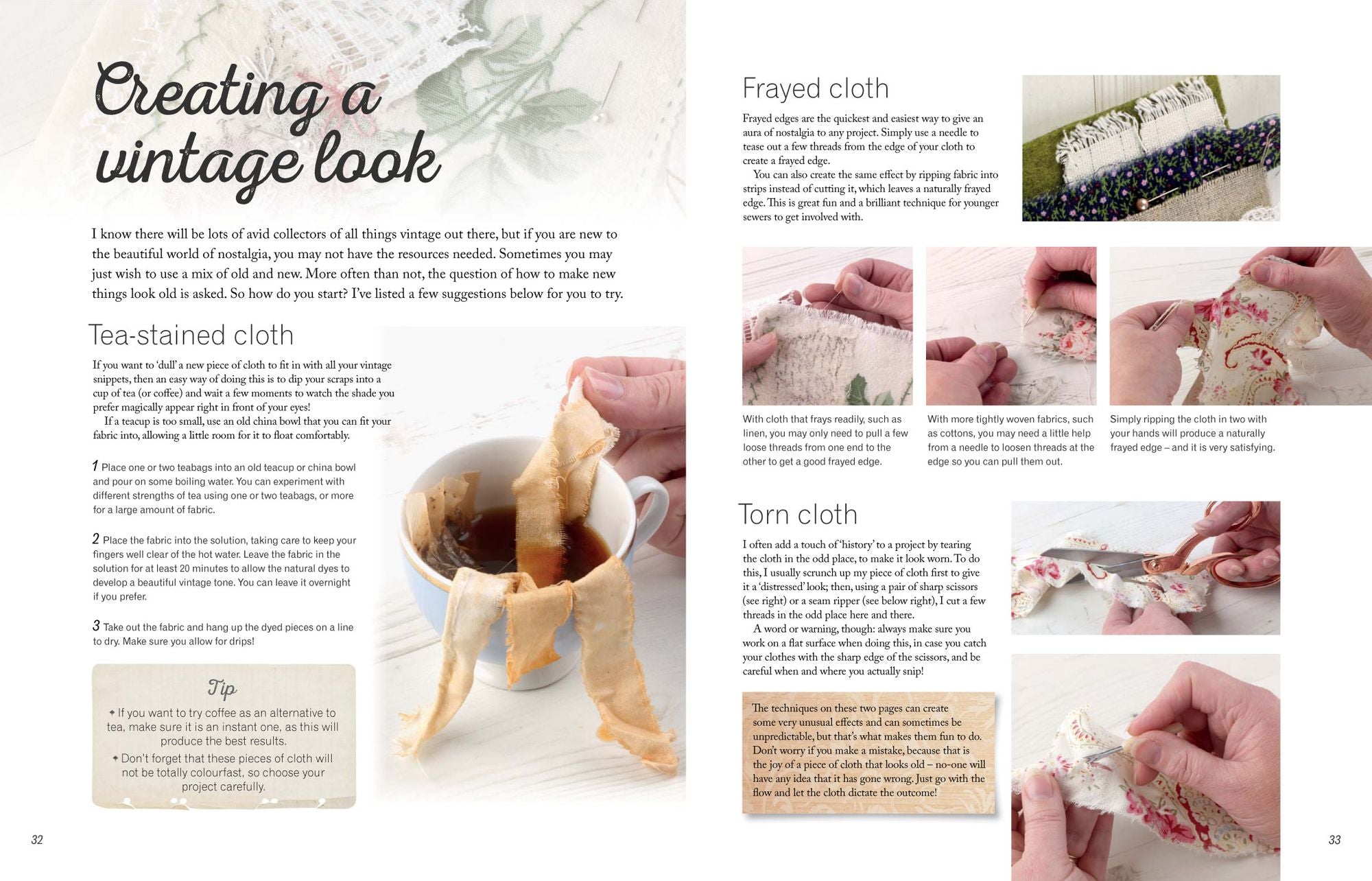 Creating a vintage look

I know there will be lots of avid collectors of all things vintage out there, but if you are new to the beautiful world of nostalgia, you may not have the resources needed. Sometimes you may just wish to use a mix of old and new. More often than not, the question of how to make new things look old is asked. So how do you start? I've listed a few suggestions below for you to try.

Tea-stained cloth

If you want to 'dull' a new piece of cloth to fit in with all your vintage snippets, then an easy way of doing this is to dip your scraps into a cup of tea (or coffee) and wait a few moments to watch the shade you prefer magically appear right in front of your eyes!

If a teacup is too small, use an old china bowl that you can fit your fabric into, allowing a little room for it to float comfortably.

1 Place one or two teabags into an old teacup or china bowl and pour on some boiling water. You can experiment with different strengths of tea using one or two teabags, or more for a large amount of fabric.

2 Place the fabric into the solution, taking care to keep your fingers well clear of the hot water. Leave the fabric in the solution for at least 20 minutes to allow the natural dyes to develop a beautiful vintage tone. You can leave it overnight if you prefer.

3 Take out the fabric and hang up the dyed pieces on a line to dry. Make sure you allow for drips!

Tip

✦ If you want to try coffee as an alternative to tea, make sure it is an instant one, as this will produce the best results.

✦ Don't forget that these pieces of cloth will not be totally colourfast, so choose your project carefully.

32

Frayed cloth

Frayed edges are the quickest and easiest way to give an aura of nostalgia to any project. Simply use a needle to tease out a few threads from the edge of your cloth to create a frayed edge.

You can also create the same effect by ripping fabric into strips instead of cutting it, which leaves a naturally frayed edge. This is great fun and a brilliant technique for younger sewers to get involved with.

With cloth that frays readily, such as linen, you may only need to pull a few loose threads from one end to the other to get a good frayed edge.

With more tightly woven fabrics, such as cottons, you may need a little help from a needle to loosen threads at the edge so you can pull them out.

Simply ripping the cloth in two with your hands will produce a naturally frayed edge – and it is very satisfying.

Torn cloth

I often add a touch of 'history' to a project by tearing the cloth in the odd place, to make it look worn. To do this, I usually scrunch up my piece of cloth first to give it a 'distressed' look; then, using a pair of sharp scissors (see right) or a seam ripper (see below right), I cut a few threads in the odd place here and there.

A word or warning, though: always make sure you work on a flat surface when doing this, in case you catch your clothes with the sharp edge of the scissors, and be careful when and where you actually snip!

The techniques on these two pages can create some very unusual effects and can sometimes be unpredictable, but that's what makes them fun to do. Don't worry if you make a mistake, because that is the joy of a piece of cloth that looks old – no-one will have any idea that it has gone wrong. Just go with the flow and let the cloth dictate the outcome!

33