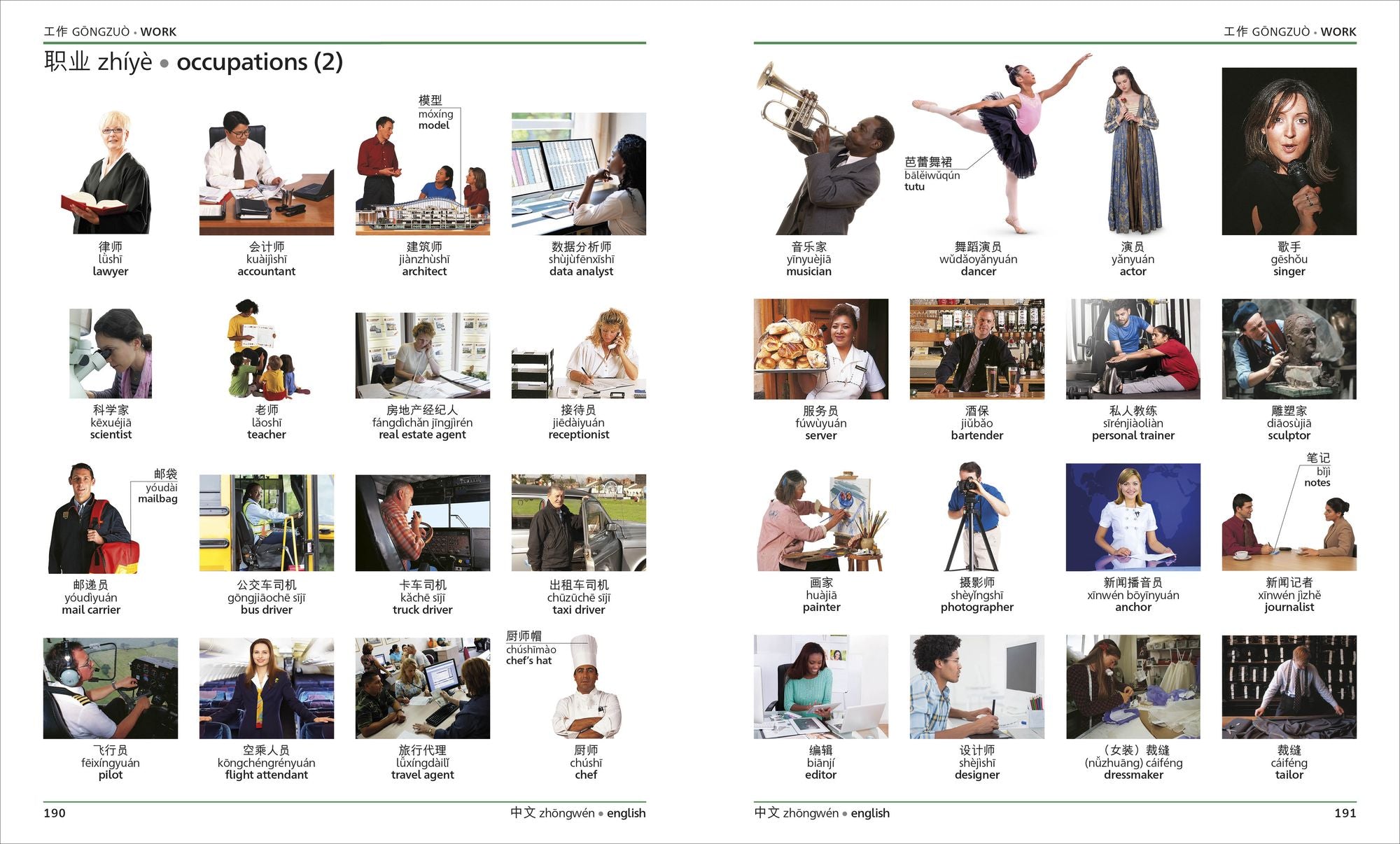 工作 GŌNGZUÒ • WORK

职业 zhíyè • occupations (2)

模型
móxíng
model

律师
lǜshī
lawyer

会计师
kuàijìshī
accountant

建筑师
jiànzhùshī
architect

数据分析师
shùjùfēnxīshī
data analyst

科学家
kēxuéjiā
scientist

老师
lǎoshī
teacher

房地产经纪人
fángdìchǎn jīngjìrén
real estate agent

接待员
jiēdàiyuán
receptionist

邮袋
yóudài
mailbag

邮递员
yóudìyuán
mail carrier

公交车司机
gōngjiāochē sījī
bus driver

卡车司机
kǎchē sījī
truck driver

出租车司机
chūzūchē sījī
taxi driver

厨师帽
chúshīmào
chef's hat

飞行员
fēixíngyuán
pilot

空乘人员
kōngchéngrényuán
flight attendant

旅行代理
lǚxíngdàilǐ
travel agent

厨师
chúshī
chef

190

中文 zhōngwén • english

工作 GŌNGZUÒ • WORK

芭蕾舞裙
bālěiwǔqún
tutu

音乐家
yīnyuèjiā
musician

舞蹈演员
wǔdǎoyǎnyuán
dancer

演员
yǎnyuán
actor

歌手
gēshǒu
singer

服务员
fúwùyuán
server

酒保
jiǔbǎo
bartender

私人教练
sīrénjiàoliàn
personal trainer

雕塑家
diāosùjiā
sculptor

笔记
bǐjì
notes

画家
huàjiā
painter

摄影师
shèyǐngshī
photographer

新闻播音员
xīnwén bōyīnyuán
anchor

新闻记者
xīnwén jìzhě
journalist

编辑
biānjí
editor

设计师
shèjìshī
designer

（女装）裁缝
(nǚzhuāng) cáiféng
dressmaker

裁缝
cáiféng
tailor

中文 zhōngwén • english

191