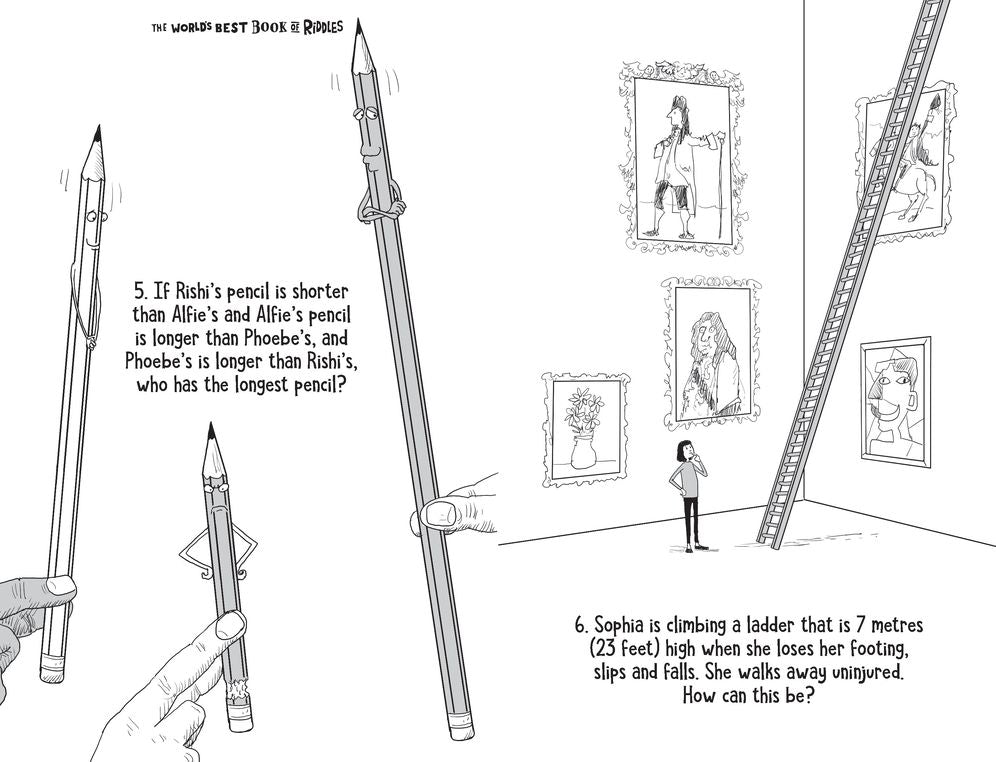 THE WORLD'S BEST BOOK OF RIDDLES

5. If Rishi's pencil is shorter than Alfie's and Alfie's pencil is longer than Phoebe's, and Phoebe's is longer than Rishi's, who has the longest pencil?

6. Sophia is climbing a ladder that is 7 metres (23 feet) high when she loses her footing, slips and falls. She walks away uninjured. How can this be?