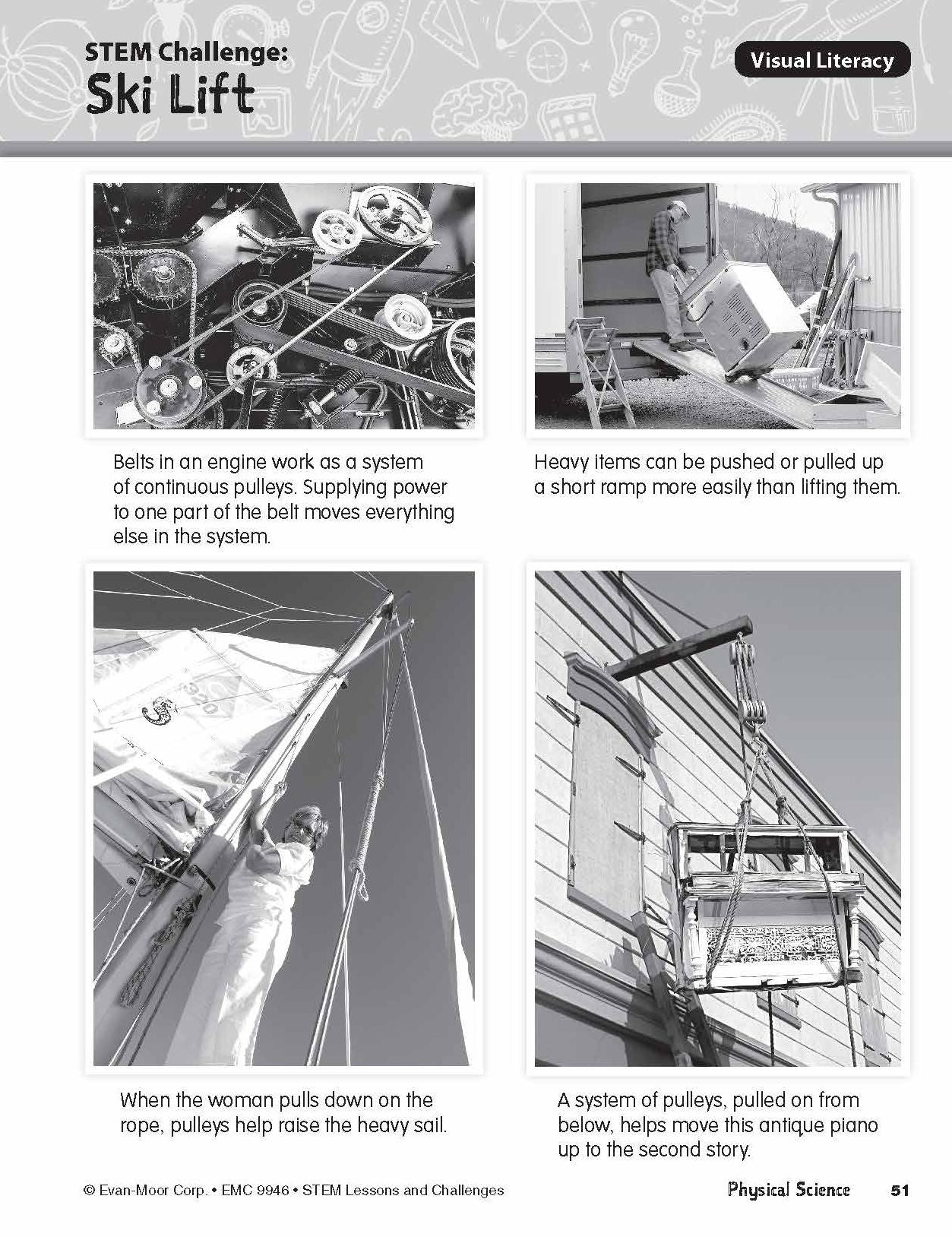 STEM Challenge:
Ski Lift

Visual Literacy

Belts in an engine work as a system of continuous pulleys. Supplying power to one part of the belt moves everything else in the system.

Heavy items can be pushed or pulled up a short ramp more easily than lifting them.

When the woman pulls down on the rope, pulleys help raise the heavy sail.

A system of pulleys, pulled on from below, helps move this antique piano up to the second story.

© Evan-Moor Corp. • EMC 9946 • STEM Lessons and Challenges

Physical Science

51