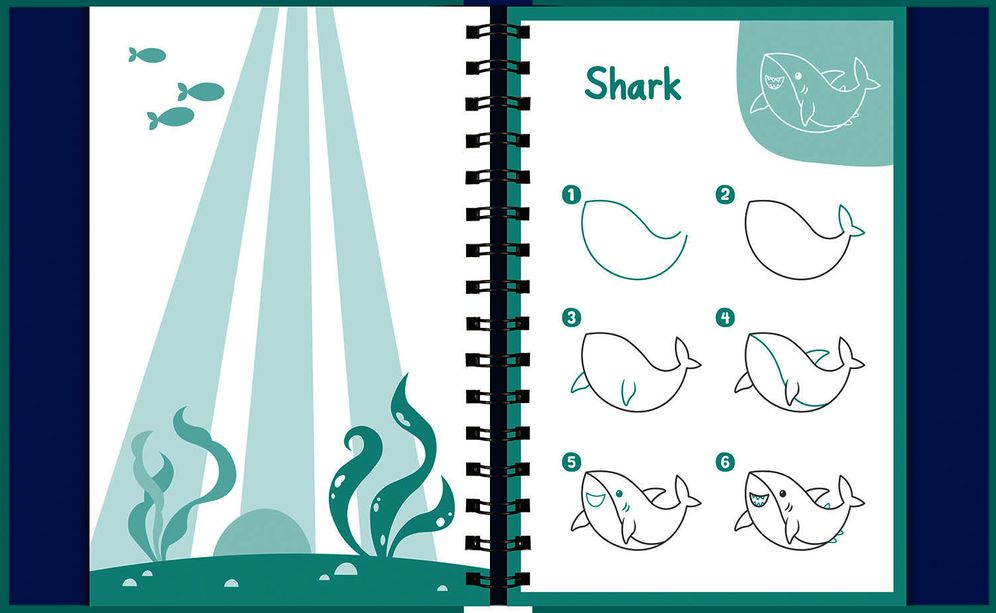 Shark

1

2

3

4

5

6