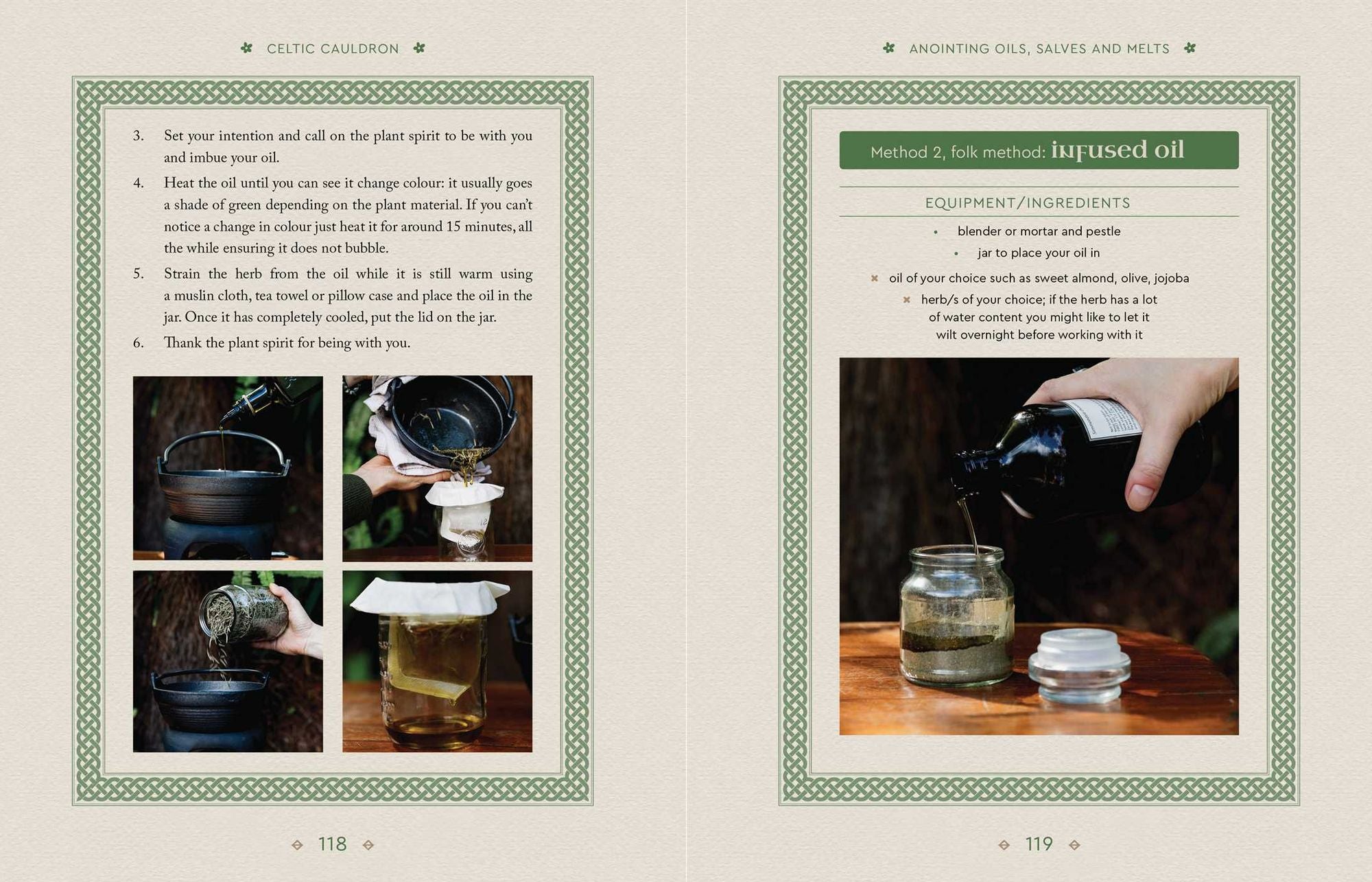 CELTIC CAULDRON

3. Set your intention and call on the plant spirit to be with you and imbue your oil.

4. Heat the oil until you can see it change colour: it usually goes a shade of green depending on the plant material. If you can't notice a change in colour just heat it for around 15 minutes, all the while ensuring it does not bubble.

5. Strain the herb from the oil while it is still warm using a muslin cloth, tea towel or pillow case and place the oil in the jar. Once it has completely cooled, put the lid on the jar.

6. Thank the plant spirit for being with you.

118

ANOINTING OILS, SALVES AND MELTS

Method 2, folk method: infused oil

EQUIPMENT/INGREDIENTS

• blender or mortar and pestle
• jar to place your oil in
× oil of your choice such as sweet almond, olive, jojoba
× herb/s of your choice; if the herb has a lot of water content you might like to let it wilt overnight before working with it

119