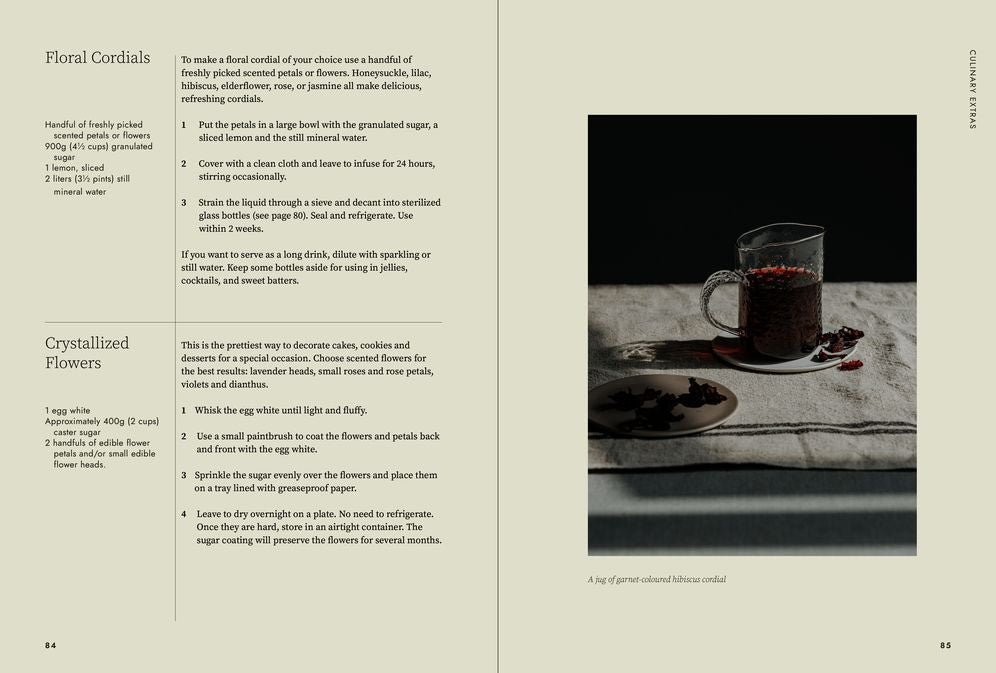 Floral Cordials

Handful of freshly picked scented petals or flowers
900g (4½ cups) granulated sugar
1 lemon, sliced
2 liters (3½ pints) still mineral water

To make a floral cordial of your choice use a handful of freshly picked scented petals or flowers. Honeysuckle, lilac, hibiscus, elderflower, rose, or jasmine all make delicious, refreshing cordials.

1 Put the petals in a large bowl with the granulated sugar, a sliced lemon and the still mineral water.

2 Cover with a clean cloth and leave to infuse for 24 hours, stirring occasionally.

3 Strain the liquid through a sieve and decant into sterilized glass bottles (see page 80). Seal and refrigerate. Use within 2 weeks.

If you want to serve as a long drink, dilute with sparkling or still water. Keep some bottles aside for using in jellies, cocktails, and sweet batters.

Crystallized Flowers

1 egg white
Approximately 400g (2 cups) caster sugar
2 handfuls of edible flower petals and/or small edible flower heads.

This is the prettiest way to decorate cakes, cookies and desserts for a special occasion. Choose scented flowers for the best results: lavender heads, small roses and rose petals, violets and dianthus.

1 Whisk the egg white until light and fluffy.

2 Use a small paintbrush to coat the flowers and petals back and front with the egg white.

3 Sprinkle the sugar evenly over the flowers and place them on a tray lined with greaseproof paper.

4 Leave to dry overnight on a plate. No need to refrigerate. Once they are hard, store in an airtight container. The sugar coating will preserve the flowers for several months.

84

CULINARY EXTRAS

A jug of garnet-coloured hibiscus cordial

85