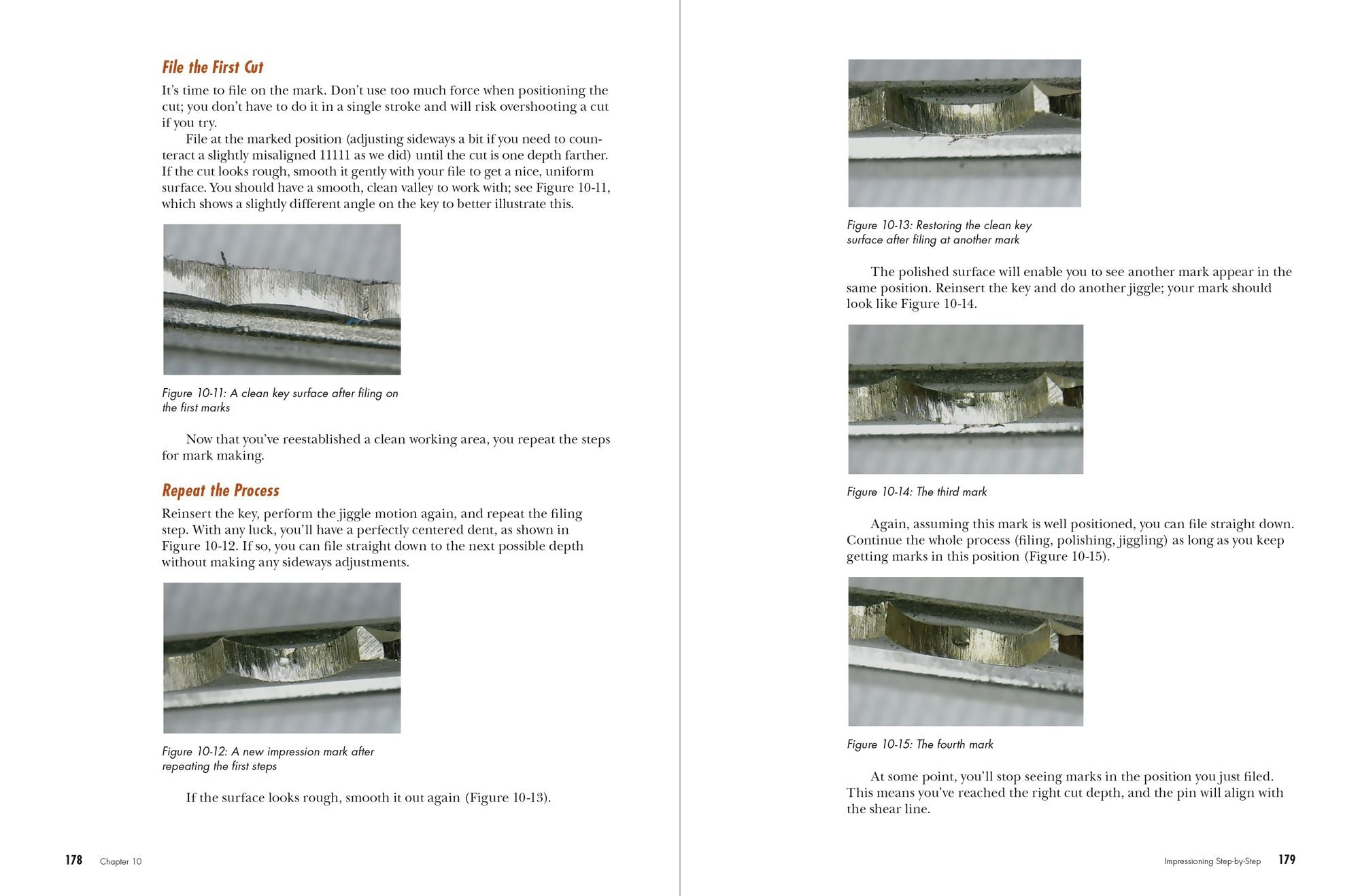 File the First Cut

It's time to file on the mark. Don't use too much force when positioning the cut; you don't have to do it in a single stroke and will risk overshooting a cut if you try.

File at the marked position (adjusting sideways a bit if you need to counteract a slightly misaligned 11111 as we did) until the cut is one depth farther. If the cut looks rough, smooth it gently with your file to get a nice, uniform surface. You should have a smooth, clean valley to work with; see Figure 10-11, which shows a slightly different angle on the key to better illustrate this.

Figure 10-11: A clean key surface after filing on the first marks

Now that you've reestablished a clean working area, you repeat the steps for mark making.

Repeat the Process

Reinsert the key, perform the jiggle motion again, and repeat the filing step. With any luck, you'll have a perfectly centered dent, as shown in Figure 10-12. If so, you can file straight down to the next possible depth without making any sideways adjustments.

Figure 10-12: A new impression mark after repeating the first steps

If the surface looks rough, smooth it out again (Figure 10-13).

178 Chapter 10

Figure 10-13: Restoring the clean key surface after filing at another mark

The polished surface will enable you to see another mark appear in the same position. Reinsert the key and do another jiggle; your mark should look like Figure 10-14.

Figure 10-14: The third mark

Again, assuming this mark is well positioned, you can file straight down. Continue the whole process (filing, polishing, jiggling) as long as you keep getting marks in this position (Figure 10-15).

Figure 10-15: The fourth mark

At some point, you'll stop seeing marks in the position you just filed. This means you've reached the right cut depth, and the pin will align with the shear line.

Impressioning Step-by-Step 179