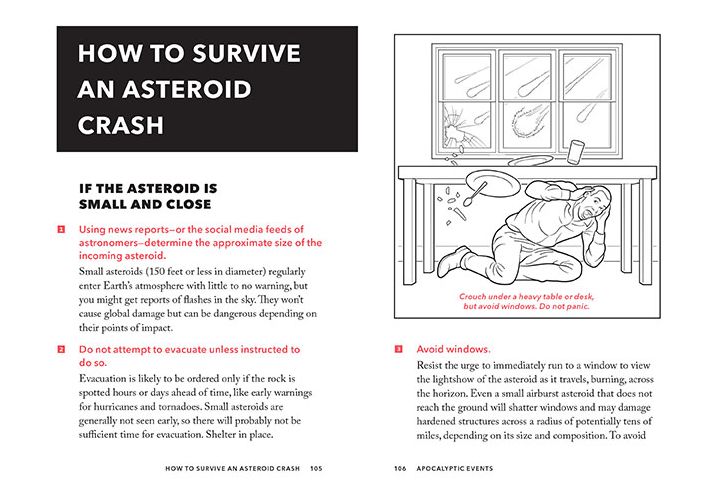 HOW TO SURVIVE AN ASTEROID CRASH

IF THE ASTEROID IS SMALL AND CLOSE

1 Using news reports—or the social media feeds of astronomers—determine the approximate size of the incoming asteroid.

Small asteroids (150 feet or less in diameter) regularly enter Earth's atmosphere with little to no warning, but you might get reports of flashes in the sky. They won't cause global damage but can be dangerous depending on their points of impact.

2 Do not attempt to evacuate unless instructed to do so.

Evacuation is likely to be ordered only if the rock is spotted hours or days ahead of time, like early warnings for hurricanes and tornadoes. Small asteroids are generally not seen early, so there will probably not be sufficient time for evacuation. Shelter in place.

HOW TO SURVIVE AN ASTEROID CRASH 105

Crouch under a heavy table or desk, but avoid windows. Do not panic.

3 Avoid windows.

Resist the urge to immediately run to a window to view the lightshow of the asteroid as it travels, burning, across the horizon. Even a small airburst asteroid that does not reach the ground will shatter windows and may damage hardened structures across a radius of potentially tens of miles, depending on its size and composition. To avoid

106 APOCALYPTIC EVENTS