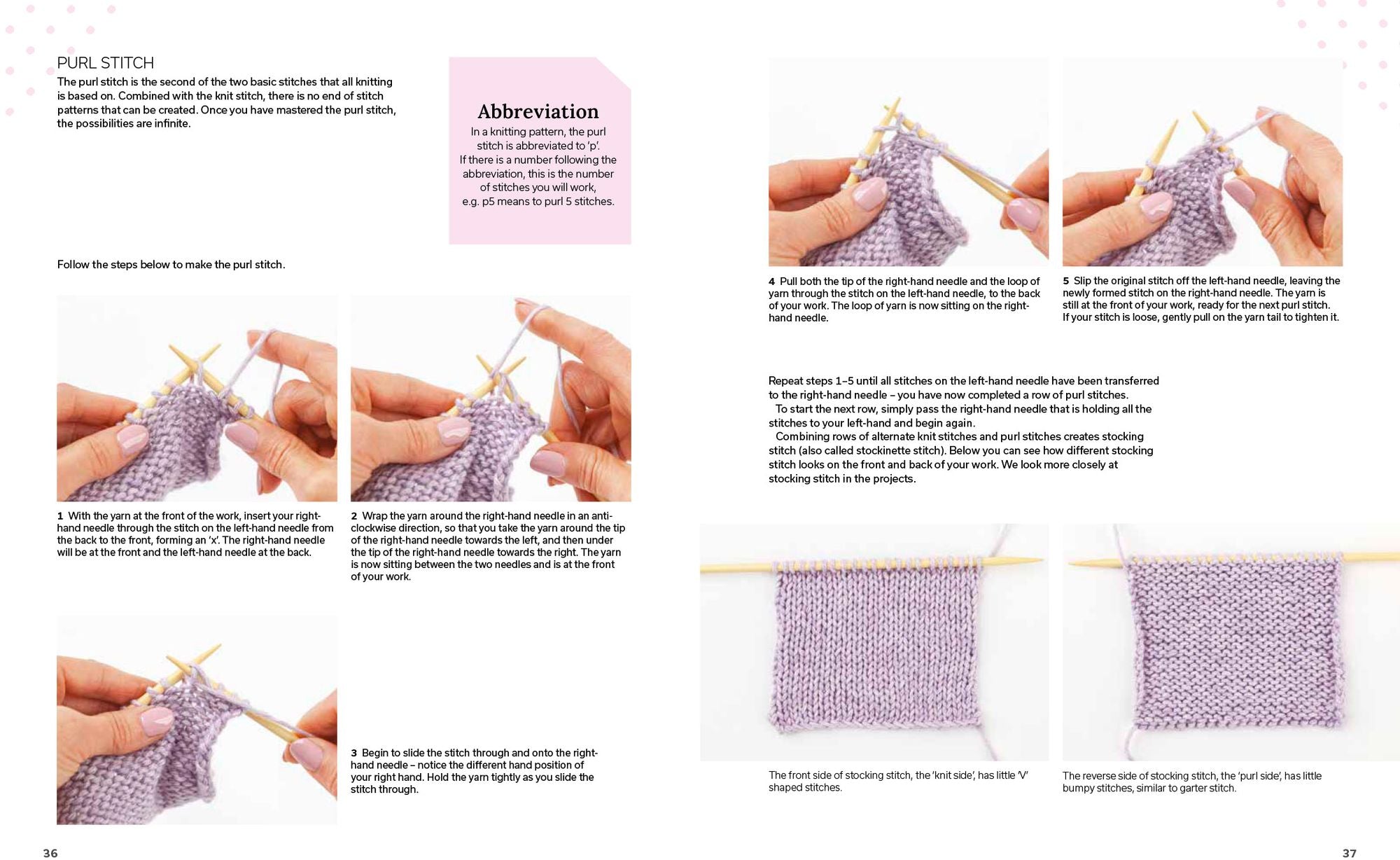 PURL STITCH
The purl stitch is the second of the two basic stitches that all knitting is based on. Combined with the knit stitch, there is no end of stitch patterns that can be created. Once you have mastered the purl stitch, the possibilities are infinite.

Abbreviation
In a knitting pattern, the purl stitch is abbreviated to 'p'. If there is a number following the abbreviation, this is the number of stitches you will work, e.g. p5 means to purl 5 stitches.

Follow the steps below to make the purl stitch.

1 With the yarn at the front of the work, insert your right-hand needle through the stitch on the left-hand needle from the back to the front, forming an 'x'. The right-hand needle will be at the front and the left-hand needle at the back.

2 Wrap the yarn around the right-hand needle in an anti-clockwise direction, so that you take the yarn around the tip of the right-hand needle towards the left, and then under the tip of the right-hand needle towards the right. The yarn is now sitting between the two needles and is at the front of your work.

3 Begin to slide the stitch through and onto the right-hand needle – notice the different hand position of your right hand. Hold the yarn tightly as you slide the stitch through.

36

4 Pull both the tip of the right-hand needle and the loop of yarn through the stitch on the left-hand needle, to the back of your work. The loop of yarn is now sitting on the right-hand needle.

5 Slip the original stitch off the left-hand needle, leaving the newly formed stitch on the right-hand needle. The yarn is still at the front of your work, ready for the next purl stitch. If your stitch is loose, gently pull on the yarn tail to tighten it.

Repeat steps 1–5 until all stitches on the left-hand needle have been transferred to the right-hand needle – you have now completed a row of purl stitches.
To start the next row, simply pass the right-hand needle that is holding all the stitches to your left-hand and begin again.
Combining rows of alternate knit stitches and purl stitches creates stocking stitch (also called stockinette stitch). Below you can see how different stocking stitch looks on the front and back of your work. We look more closely at stocking stitch in the projects.

The front side of stocking stitch, the 'knit side', has little 'V' shaped stitches.

The reverse side of stocking stitch, the 'purl side', has little bumpy stitches, similar to garter stitch.

37