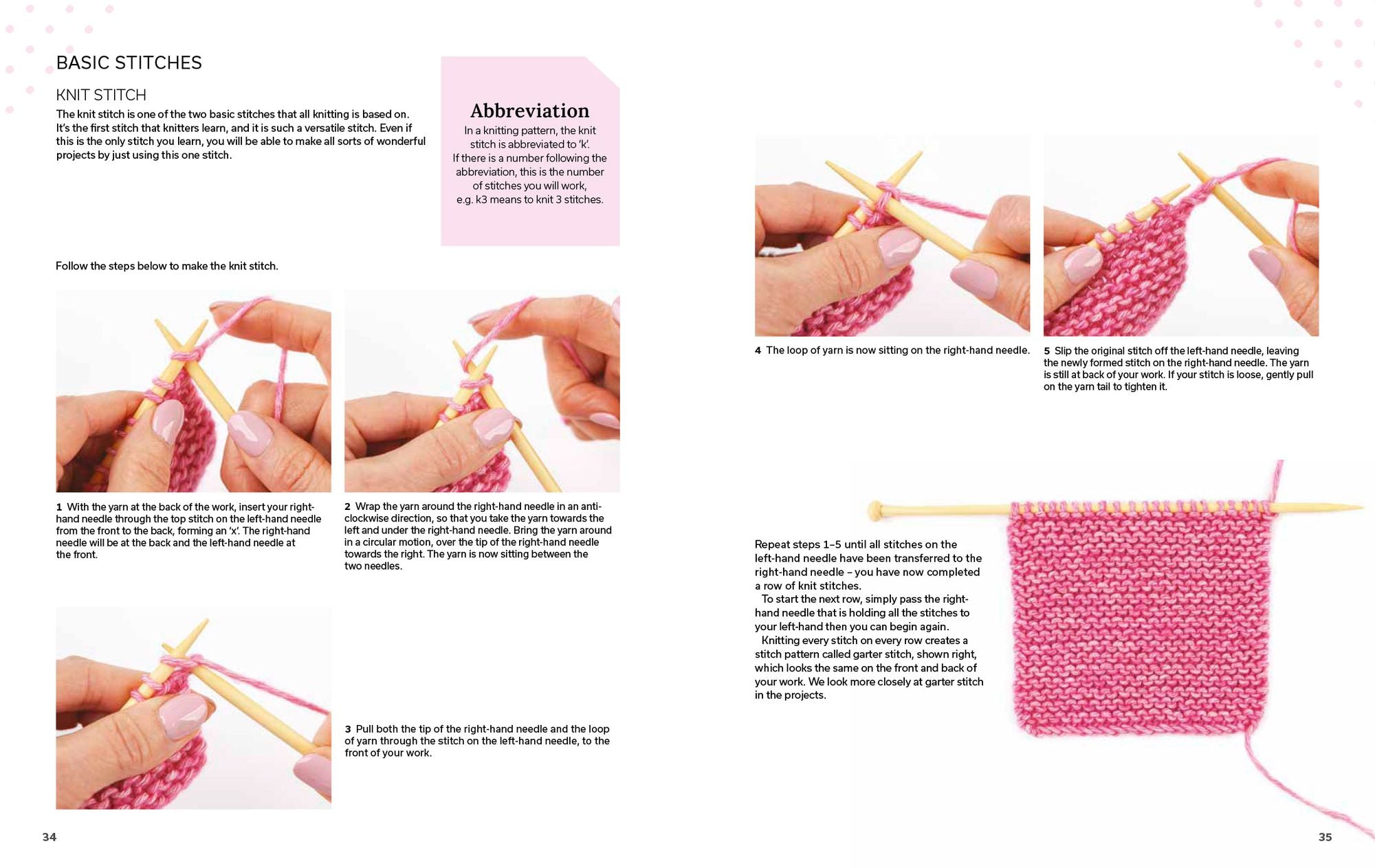 BASIC STITCHES

KNIT STITCH

The knit stitch is one of the two basic stitches that all knitting is based on. It's the first stitch that knitters learn, and it is such a versatile stitch. Even if this is the only stitch you learn, you will be able to make all sorts of wonderful projects by just using this one stitch.

Abbreviation

In a knitting pattern, the knit stitch is abbreviated to 'k'. If there is a number following the abbreviation, this is the number of stitches you will work, e.g. k3 means to knit 3 stitches.

Follow the steps below to make the knit stitch.

1 With the yarn at the back of the work, insert your right-hand needle through the top stitch on the left-hand needle from the front to the back, forming an 'x'. The right-hand needle will be at the back and the left-hand needle at the front.

2 Wrap the yarn around the right-hand needle in an anti-clockwise direction, so that you take the yarn towards the left and under the right-hand needle. Bring the yarn around in a circular motion, over the tip of the right-hand needle towards the right. The yarn is now sitting between the two needles.

3 Pull both the tip of the right-hand needle and the loop of yarn through the stitch on the left-hand needle, to the front of your work.

34

4 The loop of yarn is now sitting on the right-hand needle.

5 Slip the original stitch off the left-hand needle, leaving the newly formed stitch on the right-hand needle. The yarn is still at back of your work. If your stitch is loose, gently pull on the yarn tail to tighten it.

Repeat steps 1–5 until all stitches on the left-hand needle have been transferred to the right-hand needle – you have now completed a row of knit stitches.

To start the next row, simply pass the right-hand needle that is holding all the stitches to your left-hand then you can begin again.

Knitting every stitch on every row creates a stitch pattern called garter stitch, shown right, which looks the same on the front and back of your work. We look more closely at garter stitch in the projects.

35