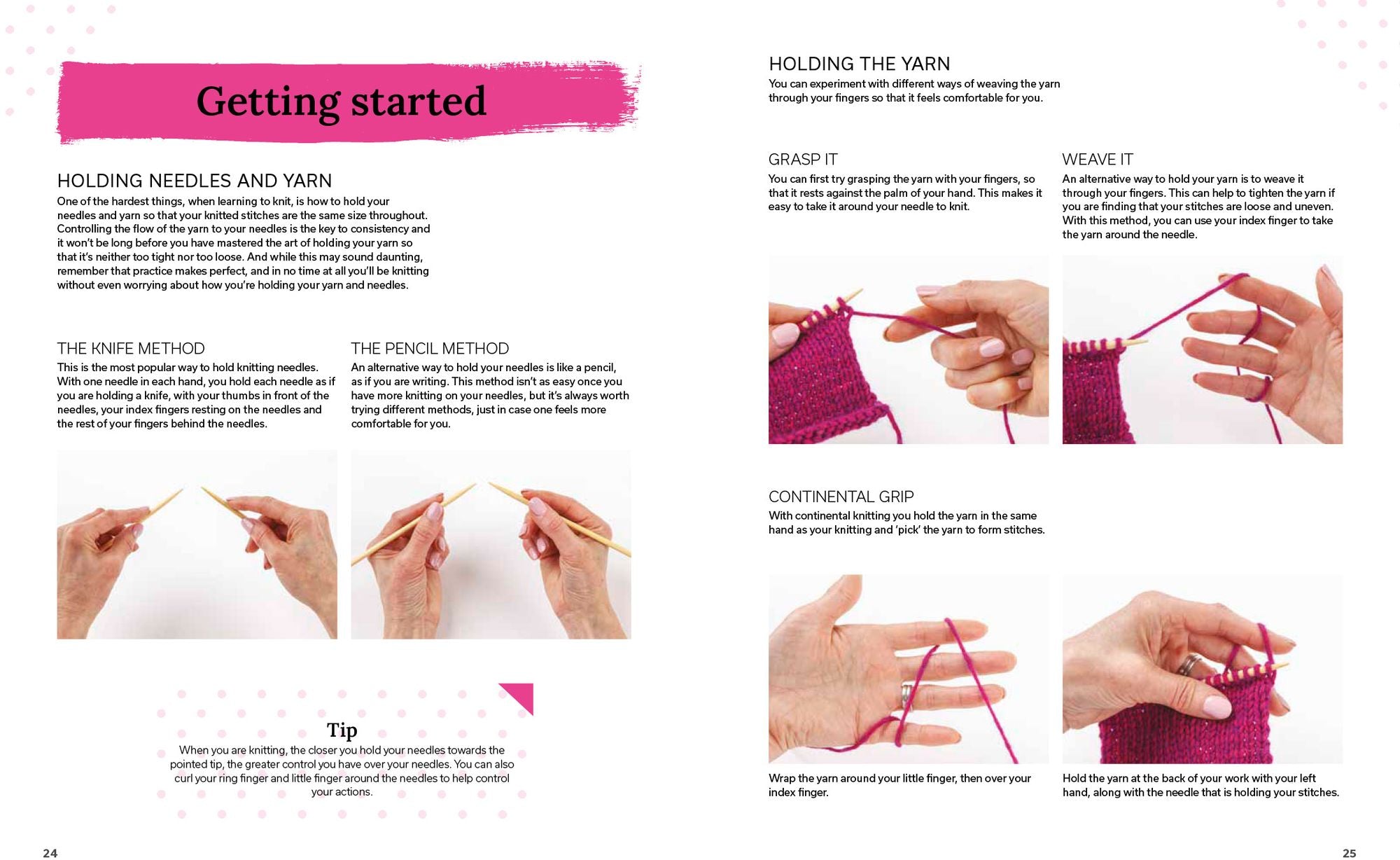 Getting started

HOLDING NEEDLES AND YARN

One of the hardest things, when learning to knit, is how to hold your needles and yarn so that your knitted stitches are the same size throughout. Controlling the flow of the yarn to your needles is the key to consistency and it won't be long before you have mastered the art of holding your yarn so that it's neither too tight nor too loose. And while this may sound daunting, remember that practice makes perfect, and in no time at all you'll be knitting without even worrying about how you're holding your yarn and needles.

THE KNIFE METHOD

This is the most popular way to hold knitting needles. With one needle in each hand, you hold each needle as if you are holding a knife, with your thumbs in front of the needles, your index fingers resting on the needles and the rest of your fingers behind the needles.

THE PENCIL METHOD

An alternative way to hold your needles is like a pencil, as if you are writing. This method isn't as easy once you have more knitting on your needles, but it's always worth trying different methods, just in case one feels more comfortable for you.

Tip

When you are knitting, the closer you hold your needles towards the pointed tip, the greater control you have over your needles. You can also curl your ring finger and little finger around the needles to help control your actions.

24

HOLDING THE YARN

You can experiment with different ways of weaving the yarn through your fingers so that it feels comfortable for you.

GRASP IT

You can first try grasping the yarn with your fingers, so that it rests against the palm of your hand. This makes it easy to take it around your needle to knit.

WEAVE IT

An alternative way to hold your yarn is to weave it through your fingers. This can help to tighten the yarn if you are finding that your stitches are loose and uneven. With this method, you can use your index finger to take the yarn around the needle.

CONTINENTAL GRIP

With continental knitting you hold the yarn in the same hand as your knitting and 'pick' the yarn to form stitches.

Wrap the yarn around your little finger, then over your index finger.

Hold the yarn at the back of your work with your left hand, along with the needle that is holding your stitches.

25