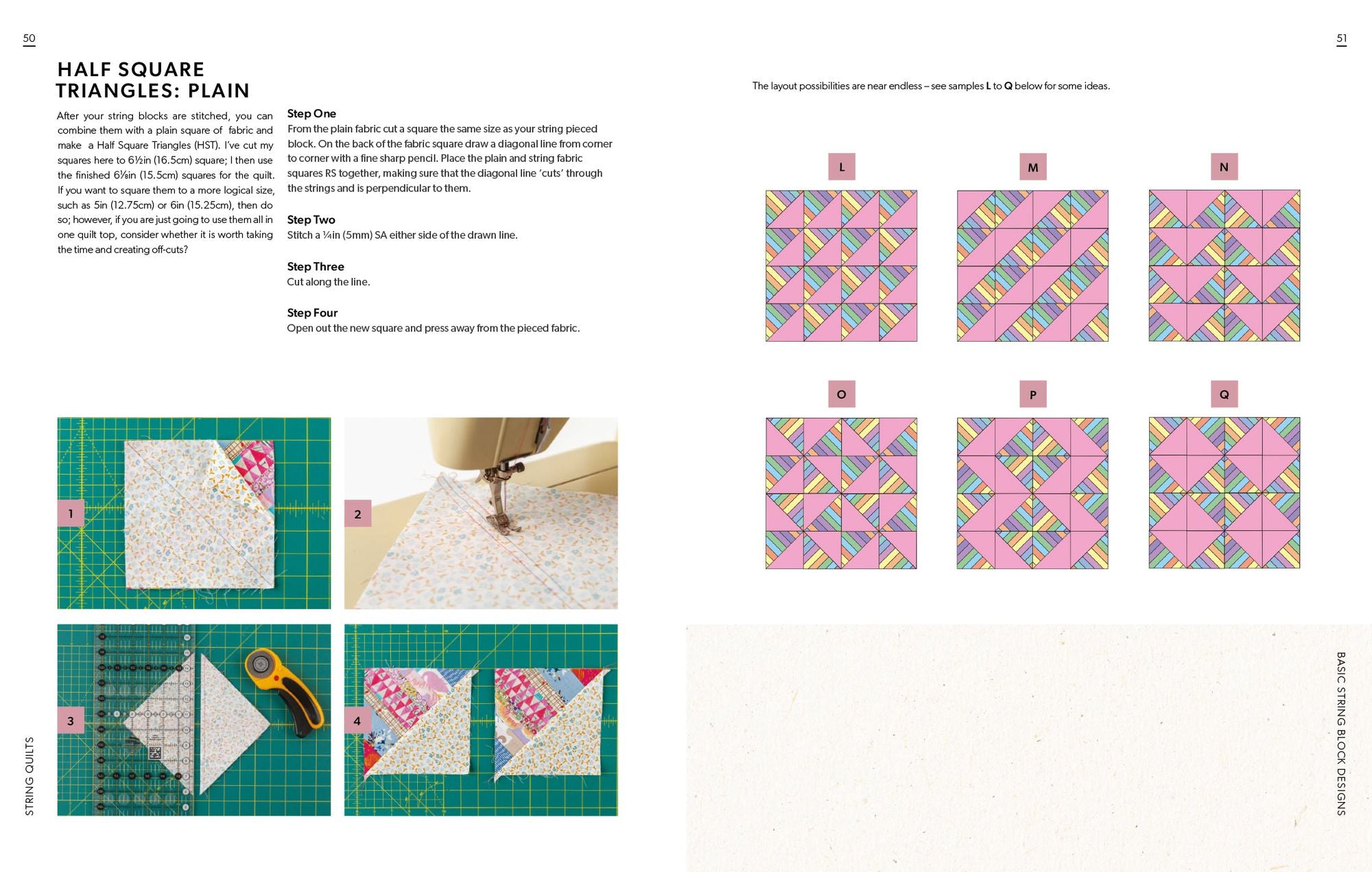 50

HALF SQUARE TRIANGLES: PLAIN

After your string blocks are stitched, you can combine them with a plain square of fabric and make a Half Square Triangles (HST). I've cut my squares here to 6½in (16.5cm) square; I then use the finished 6⅛in (15.5cm) squares for the quilt. If you want to square them to a more logical size, such as 5in (12.75cm) or 6in (15.25cm), then do so; however, if you are just going to use them all in one quilt top, consider whether it is worth taking the time and creating off-cuts?

Step One
From the plain fabric cut a square the same size as your string pieced block. On the back of the fabric square draw a diagonal line from corner to corner with a fine sharp pencil. Place the plain and string fabric squares RS together, making sure that the diagonal line 'cuts' through the strings and is perpendicular to them.

Step Two
Stitch a ¼in (5mm) SA either side of the drawn line.

Step Three
Cut along the line.

Step Four
Open out the new square and press away from the pieced fabric.

1

2

3

4

STRING QUILTS

51

The layout possibilities are near endless – see samples L to Q below for some ideas.

L

M

N

O

P

Q

BASIC STRING BLOCK DESIGNS