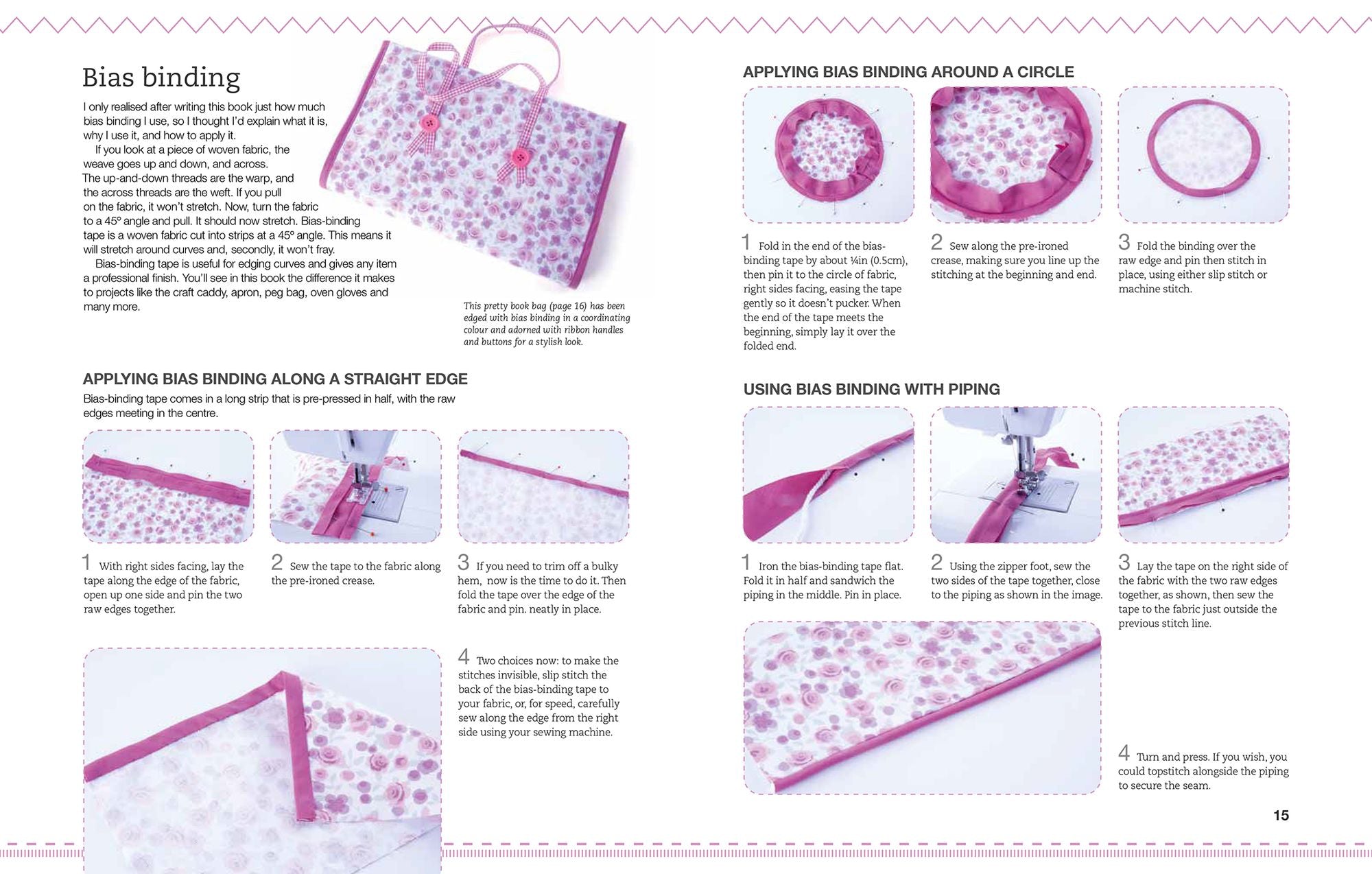 Bias binding

I only realised after writing this book just how much bias binding I use, so I thought I'd explain what it is, why I use it, and how to apply it.

If you look at a piece of woven fabric, the weave goes up and down, and across. The up-and-down threads are the warp, and the across threads are the weft. If you pull on the fabric, it won't stretch. Now, turn the fabric to a 45° angle and pull. It should now stretch. Bias-binding tape is a woven fabric cut into strips at a 45° angle. This means it will stretch around curves and, secondly, it won't fray.

Bias-binding tape is useful for edging curves and gives any item a professional finish. You'll see in this book the difference it makes to projects like the craft caddy, apron, peg bag, oven gloves and many more.

This pretty book bag (page 16) has been edged with bias binding in a coordinating colour and adorned with ribbon handles and buttons for a stylish look.

APPLYING BIAS BINDING ALONG A STRAIGHT EDGE

Bias-binding tape comes in a long strip that is pre-pressed in half, with the raw edges meeting in the centre.

1 With right sides facing, lay the tape along the edge of the fabric, open up one side and pin the two raw edges together.

2 Sew the tape to the fabric along the pre-ironed crease.

3 If you need to trim off a bulky hem, now is the time to do it. Then fold the tape over the edge of the fabric and pin. neatly in place.

4 Two choices now: to make the stitches invisible, slip stitch the back of the bias-binding tape to your fabric, or, for speed, carefully sew along the edge from the right side using your sewing machine.

APPLYING BIAS BINDING AROUND A CIRCLE

1 Fold in the end of the bias-binding tape by about ¼in (0.5cm), then pin it to the circle of fabric, right sides facing, easing the tape gently so it doesn't pucker. When the end of the tape meets the beginning, simply lay it over the folded end.

2 Sew along the pre-ironed crease, making sure you line up the stitching at the beginning and end.

3 Fold the binding over the raw edge and pin then stitch in place, using either slip stitch or machine stitch.

USING BIAS BINDING WITH PIPING

1 Iron the bias-binding tape flat. Fold it in half and sandwich the piping in the middle. Pin in place.

2 Using the zipper foot, sew the two sides of the tape together, close to the piping as shown in the image.

3 Lay the tape on the right side of the fabric with the two raw edges together, as shown, then sew the tape to the fabric just outside the previous stitch line.

4 Turn and press. If you wish, you could topstitch alongside the piping to secure the seam.

15