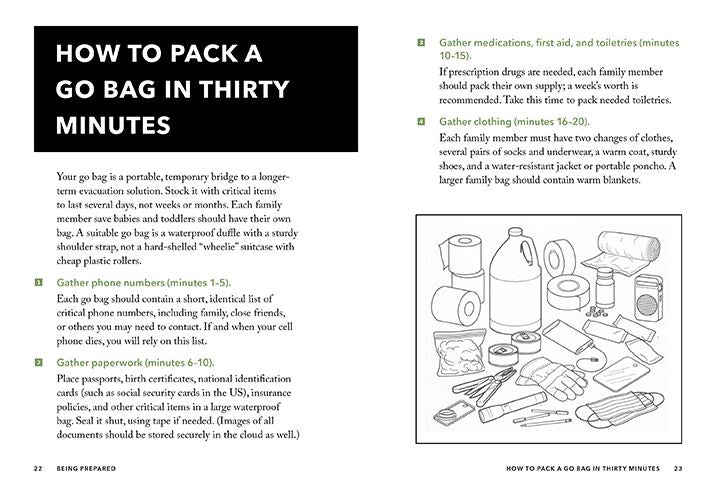 HOW TO PACK A GO BAG IN THIRTY MINUTES

Your go bag is a portable, temporary bridge to a longer-term evacuation solution. Stock it with critical items to last several days, not weeks or months. Each family member save babies and toddlers should have their own bag. A suitable go bag is a waterproof duffle with a sturdy shoulder strap, not a hard-shelled "wheelie" suitcase with cheap plastic rollers.

1 Gather phone numbers (minutes 1–5).

Each go bag should contain a short, identical list of critical phone numbers, including family, close friends, or others you may need to contact. If and when your cell phone dies, you will rely on this list.

2 Gather paperwork (minutes 6–10).

Place passports, birth certificates, national identification cards (such as social security cards in the US), insurance policies, and other critical items in a large waterproof bag. Seal it shut, using tape if needed. (Images of all documents should be stored securely in the cloud as well.)

22 BEING PREPARED

3 Gather medications, first aid, and toiletries (minutes 10–15).

If prescription drugs are needed, each family member should pack their own supply; a week's worth is recommended. Take this time to pack needed toiletries.

4 Gather clothing (minutes 16–20).

Each family member must have two changes of clothes, several pairs of socks and underwear, a warm coat, sturdy shoes, and a water-resistant jacket or portable poncho. A larger family bag should contain warm blankets.

HOW TO PACK A GO BAG IN THIRTY MINUTES 23