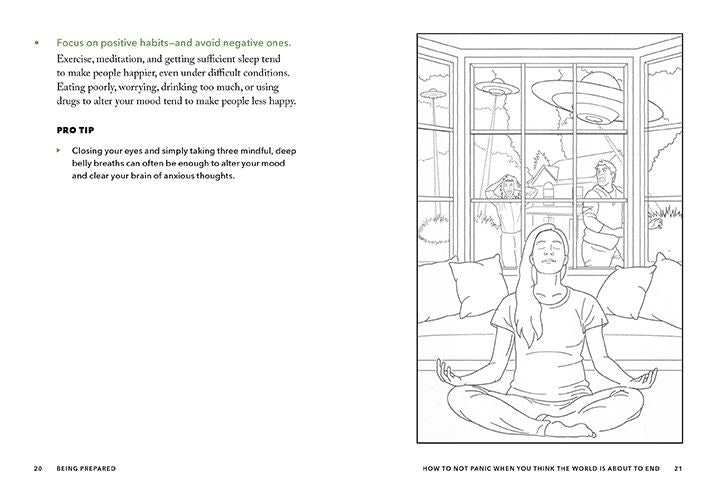 • Focus on positive habits—and avoid negative ones.
Exercise, meditation, and getting sufficient sleep tend to make people happier, even under difficult conditions. Eating poorly, worrying, drinking too much, or using drugs to alter your mood tend to make people less happy.

PRO TIP

▸ Closing your eyes and simply taking three mindful, deep belly breaths can often be enough to alter your mood and clear your brain of anxious thoughts.

20 BEING PREPARED

HOW TO NOT PANIC WHEN YOU THINK THE WORLD IS ABOUT TO END 21