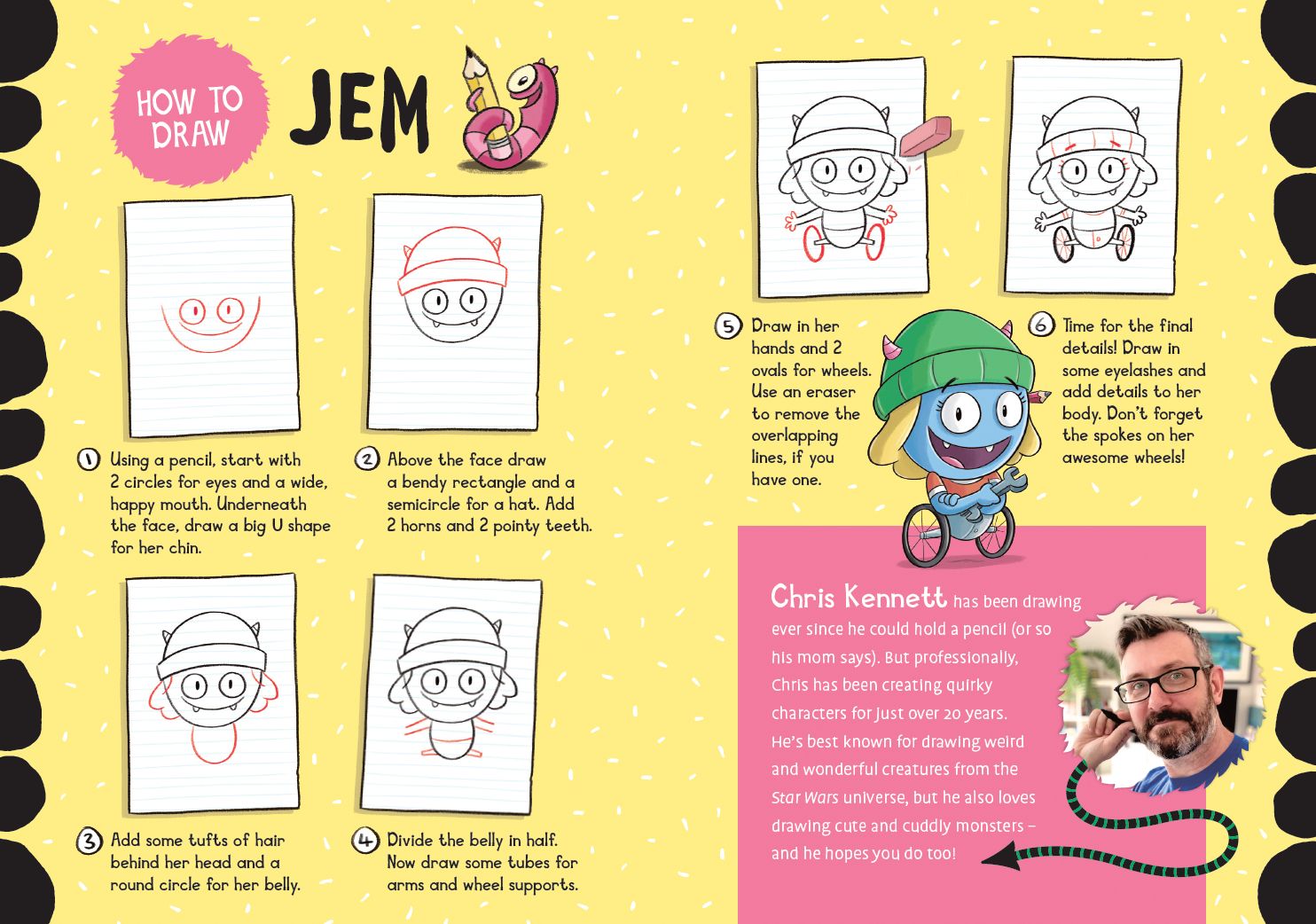 HOW TO DRAW

JEM

1 Using a pencil, start with 2 circles for eyes and a wide, happy mouth. Underneath the face, draw a big U shape for her chin.

2 Above the face draw a bendy rectangle and a semicircle for a hat. Add 2 horns and 2 pointy teeth.

3 Add some tufts of hair behind her head and a round circle for her belly.

4 Divide the belly in half. Now draw some tubes for arms and wheel supports.

5 Draw in her hands and 2 ovals for wheels. Use an eraser to remove the overlapping lines, if you have one.

6 Time for the final details! Draw in some eyelashes and add details to her body. Don't forget the spokes on her awesome wheels!

Chris Kennett has been drawing ever since he could hold a pencil (or so his mom says). But professionally, Chris has been creating quirky characters for just over 20 years. He's best known for drawing weird and wonderful creatures from the Star Wars universe, but he also loves drawing cute and cuddly monsters – and he hopes you do too!