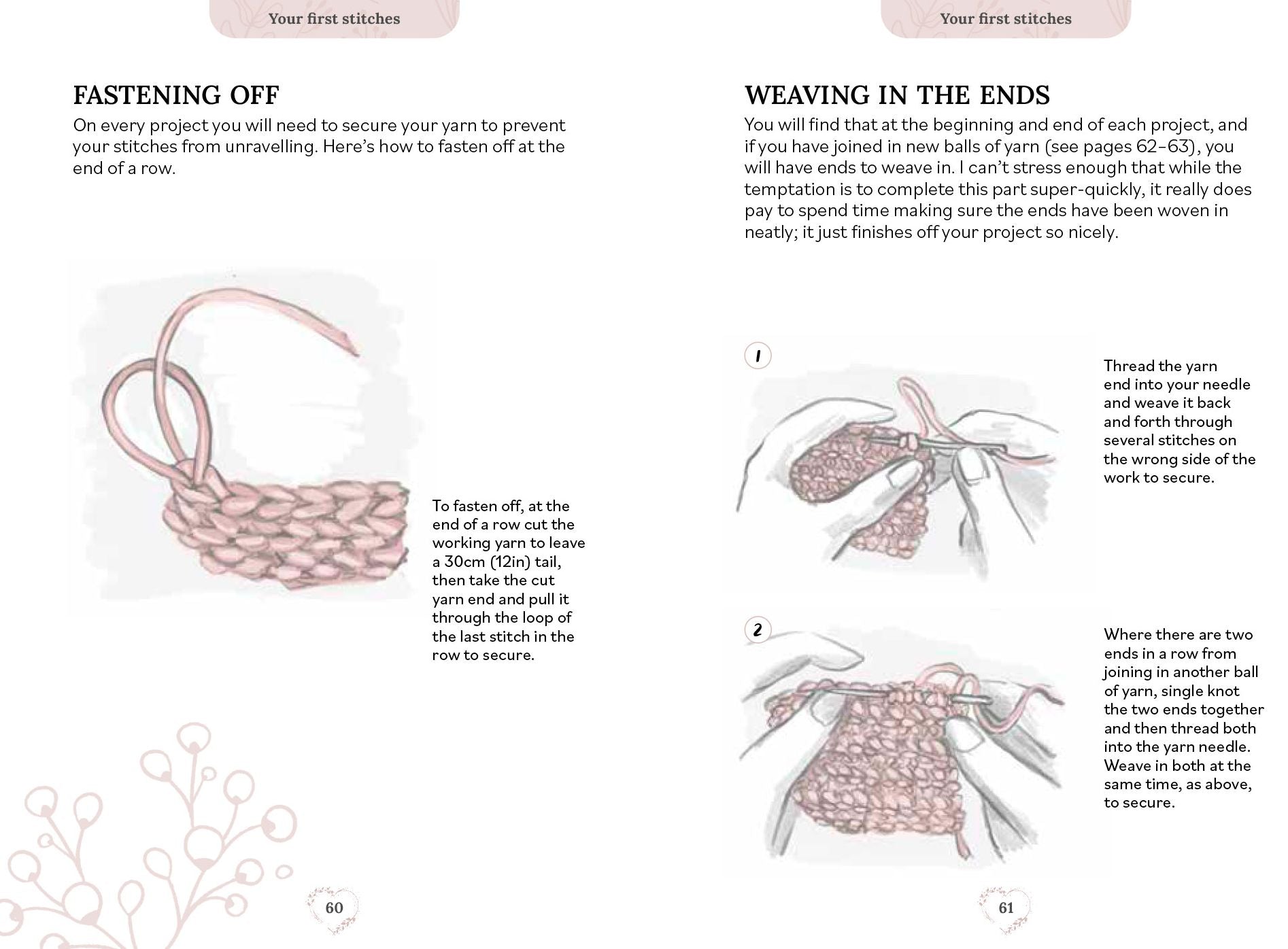 Your first stitches

FASTENING OFF

On every project you will need to secure your yarn to prevent your stitches from unravelling. Here's how to fasten off at the end of a row.

To fasten off, at the end of a row cut the working yarn to leave a 30cm (12in) tail, then take the cut yarn end and pull it through the loop of the last stitch in the row to secure.

60

Your first stitches

WEAVING IN THE ENDS

You will find that at the beginning and end of each project, and if you have joined in new balls of yarn (see pages 62–63), you will have ends to weave in. I can't stress enough that while the temptation is to complete this part super-quickly, it really does pay to spend time making sure the ends have been woven in neatly; it just finishes off your project so nicely.

1

Thread the yarn end into your needle and weave it back and forth through several stitches on the wrong side of the work to secure.

2

Where there are two ends in a row from joining in another ball of yarn, single knot the two ends together and then thread both into the yarn needle. Weave in both at the same time, as above, to secure.

61