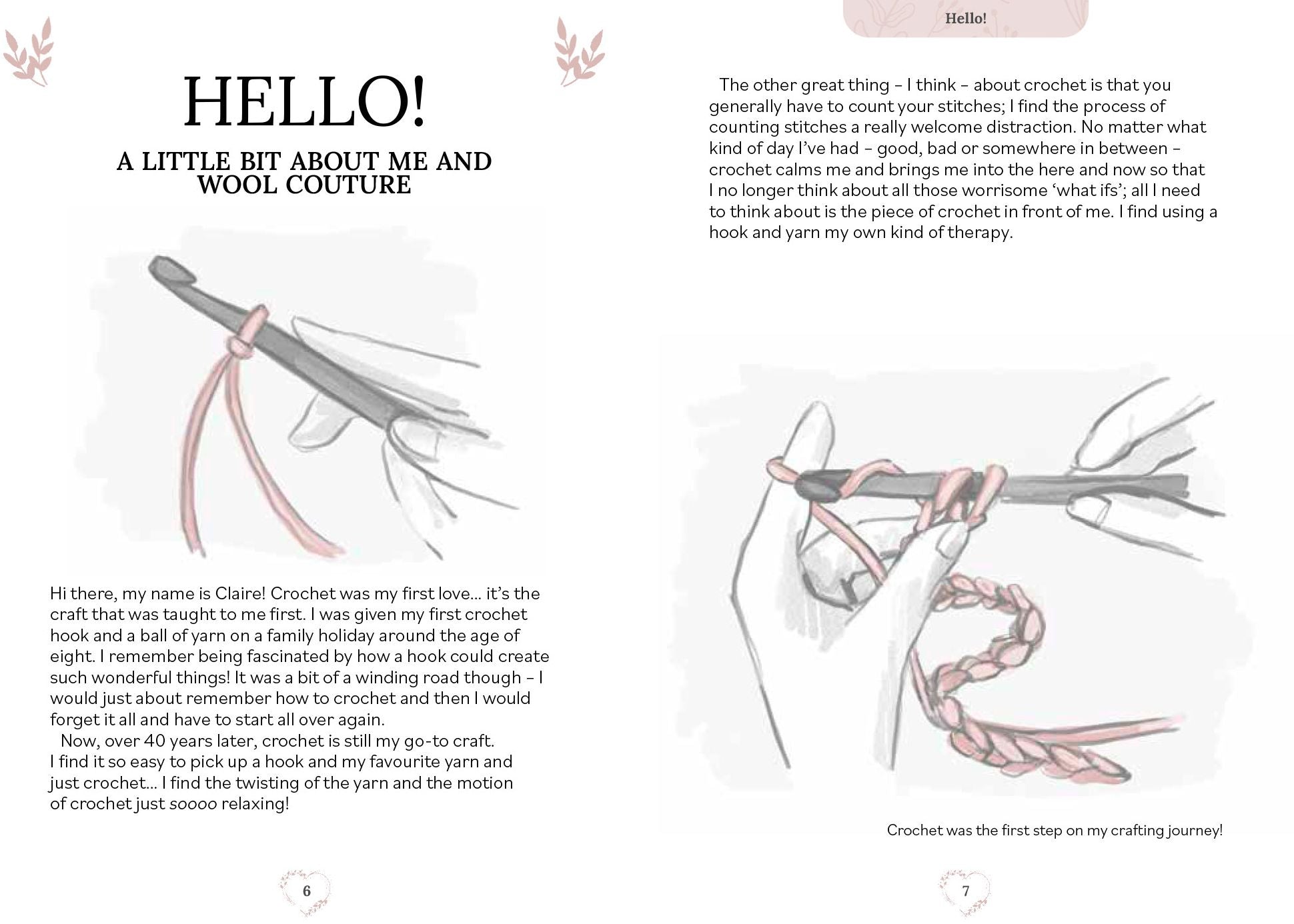 HELLO!

A LITTLE BIT ABOUT ME AND WOOL COUTURE

Hi there, my name is Claire! Crochet was my first love… it's the craft that was taught to me first. I was given my first crochet hook and a ball of yarn on a family holiday around the age of eight. I remember being fascinated by how a hook could create such wonderful things! It was a bit of a winding road though – I would just about remember how to crochet and then I would forget it all and have to start all over again.

Now, over 40 years later, crochet is still my go-to craft. I find it so easy to pick up a hook and my favourite yarn and just crochet… I find the twisting of the yarn and the motion of crochet just soooo relaxing!

6

Hello!

The other great thing – I think – about crochet is that you generally have to count your stitches; I find the process of counting stitches a really welcome distraction. No matter what kind of day I've had – good, bad or somewhere in between – crochet calms me and brings me into the here and now so that I no longer think about all those worrisome 'what ifs'; all I need to think about is the piece of crochet in front of me. I find using a hook and yarn my own kind of therapy.

Crochet was the first step on my crafting journey!

7