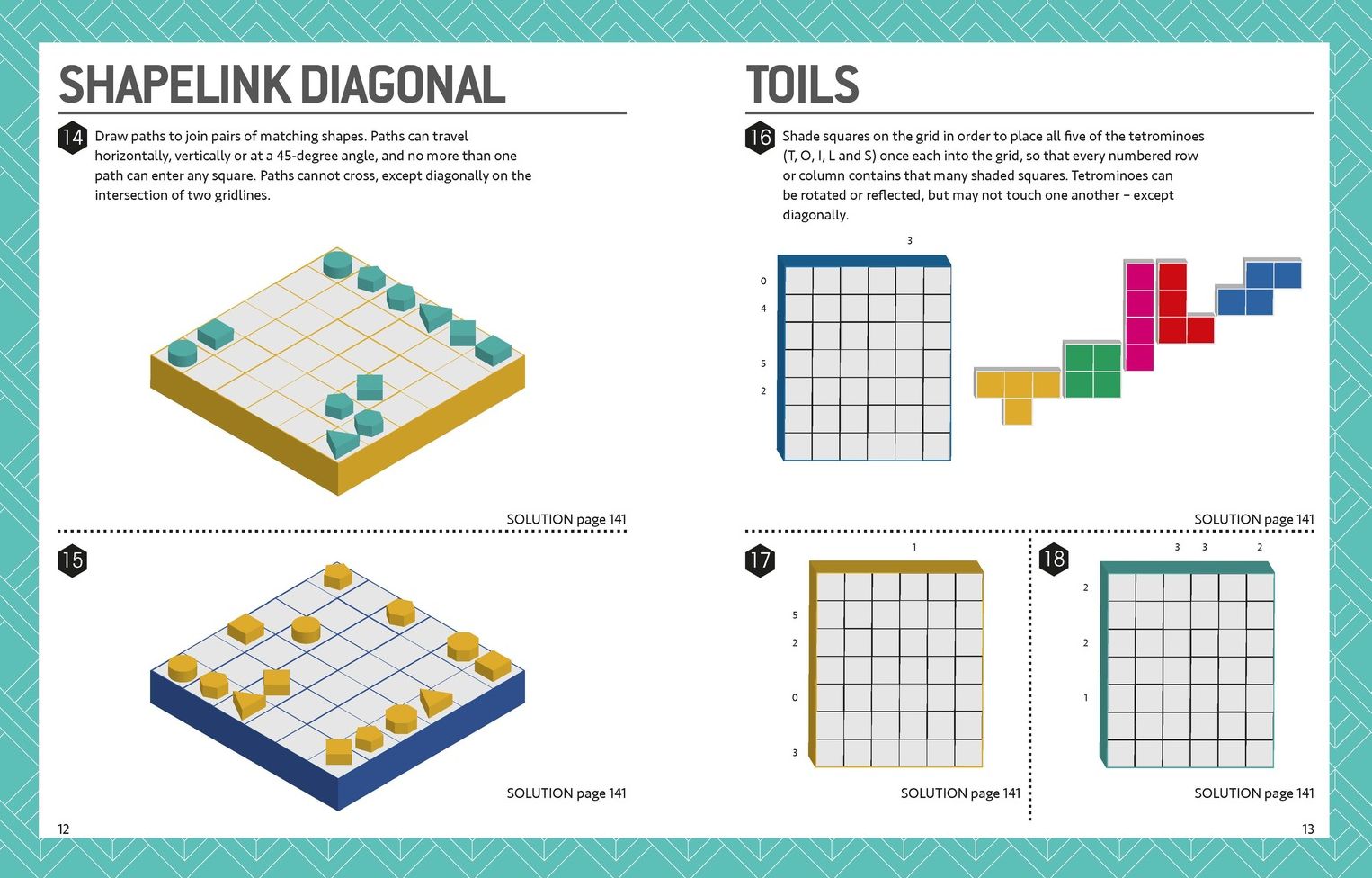 SHAPELINK DIAGONAL

14 Draw paths to join pairs of matching shapes. Paths can travel horizontally, vertically or at a 45-degree angle, and no more than one path can enter any square. Paths cannot cross, except diagonally on the intersection of two gridlines.

SOLUTION page 141

15

SOLUTION page 141

12

TOILS

16 Shade squares on the grid in order to place all five of the tetrominoes (T, O, I, L and S) once each into the grid, so that every numbered row or column contains that many shaded squares. Tetrominoes can be rotated or reflected, but may not touch one another – except diagonally.

3

0
4
5
2

SOLUTION page 141

17

1

5
2
0
3

SOLUTION page 141

18

3 3 2

2
2
1

SOLUTION page 141

13