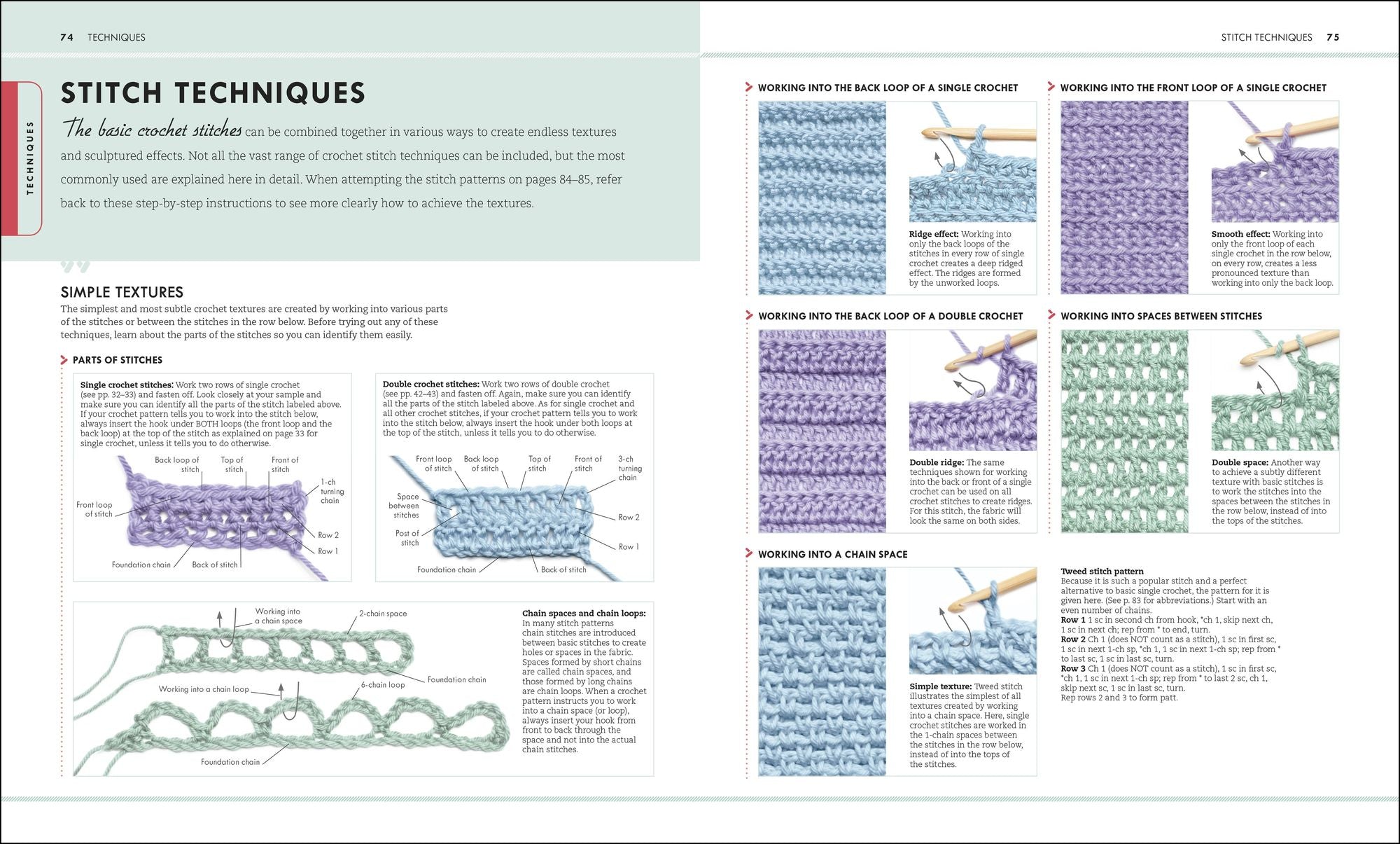 74 TECHNIQUES

TECHNIQUES

STITCH TECHNIQUES

The basic crochet stitches can be combined together in various ways to create endless textures and sculptured effects. Not all the vast range of crochet stitch techniques can be included, but the most commonly used are explained here in detail. When attempting the stitch patterns on pages 84–85, refer back to these step-by-step instructions to see more clearly how to achieve the textures.

SIMPLE TEXTURES

The simplest and most subtle crochet textures are created by working into various parts of the stitches or between the stitches in the row below. Before trying out any of these techniques, learn about the parts of the stitches so you can identify them easily.

PARTS OF STITCHES

Single crochet stitches: Work two rows of single crochet (see pp. 32–33) and fasten off. Look closely at your sample and make sure you can identify all the parts of the stitch labeled above. If your crochet pattern tells you to work into the stitch below, always insert the hook under BOTH loops (the front loop and the back loop) at the top of the stitch as explained on page 33 for single crochet, unless it tells you to do otherwise.

Back loop of stitch
Top of stitch
Front of stitch
1-ch turning chain
Front loop of stitch
Row 2
Row 1
Foundation chain
Back of stitch

Double crochet stitches: Work two rows of double crochet (see pp. 42–43) and fasten off. Again, make sure you can identify all the parts of the stitch labeled above. As for single crochet and all other crochet stitches, if your crochet pattern tells you to work into the stitch below, always insert the hook under both loops at the top of the stitch, unless it tells you to do otherwise.

Front loop of stitch
Back loop of stitch
Top of stitch
Front of stitch
3-ch turning chain
Space between stitches
Post of stitch
Row 2
Row 1
Foundation chain
Back of stitch

Working into a chain space
2-chain space
Foundation chain
Working into a chain loop
6-chain loop
Foundation chain

Chain spaces and chain loops: In many stitch patterns chain stitches are introduced between basic stitches to create holes or spaces in the fabric. Spaces formed by short chains are called chain spaces, and those formed by long chains are chain loops. When a crochet pattern instructs you to work into a chain space (or loop), always insert your hook from front to back through the space and not into the actual chain stitches.

STITCH TECHNIQUES 75

WORKING INTO THE BACK LOOP OF A SINGLE CROCHET

Ridge effect: Working into only the back loops of the stitches in every row of single crochet creates a deep ridged effect. The ridges are formed by the unworked loops.

WORKING INTO THE FRONT LOOP OF A SINGLE CROCHET

Smooth effect: Working into only the front loop of each single crochet in the row below, on every row, creates a less pronounced texture than working into only the back loop.

WORKING INTO THE BACK LOOP OF A DOUBLE CROCHET

Double ridge: The same techniques shown for working into the back or front of a single crochet can be used on all crochet stitches to create ridges. For this stitch, the fabric will look the same on both sides.

WORKING INTO SPACES BETWEEN STITCHES

Double space: Another way to achieve a subtly different texture with basic stitches is to work the stitches into the spaces between the stitches in the row below, instead of into the tops of the stitches.

WORKING INTO A CHAIN SPACE

Simple texture: Tweed stitch illustrates the simplest of all textures created by working into a chain space. Here, single crochet stitches are worked in the 1-chain spaces between the stitches in the row below, instead of into the tops of the stitches.

Tweed stitch pattern
Because it is such a popular stitch and a perfect alternative to basic single crochet, the pattern for it is given here. (See p. 83 for abbreviations.) Start with an even number of chains.
Row 1 1 sc in second ch from hook, *ch 1, skip next ch, 1 sc in next ch; rep from * to end, turn.
Row 2 Ch 1 (does NOT count as a stitch), 1 sc in first sc, 1 sc in next 1-ch sp, *ch 1, 1 sc in next 1-ch sp; rep from * to last sc, 1 sc in last sc, turn.
Row 3 Ch 1 (does NOT count as a stitch), 1 sc in first sc, *ch 1, 1 sc in next 1-ch sp; rep from * to last 2 sc, ch 1, skip next sc, 1 sc in last sc, turn.
Rep rows 2 and 3 to form patt.