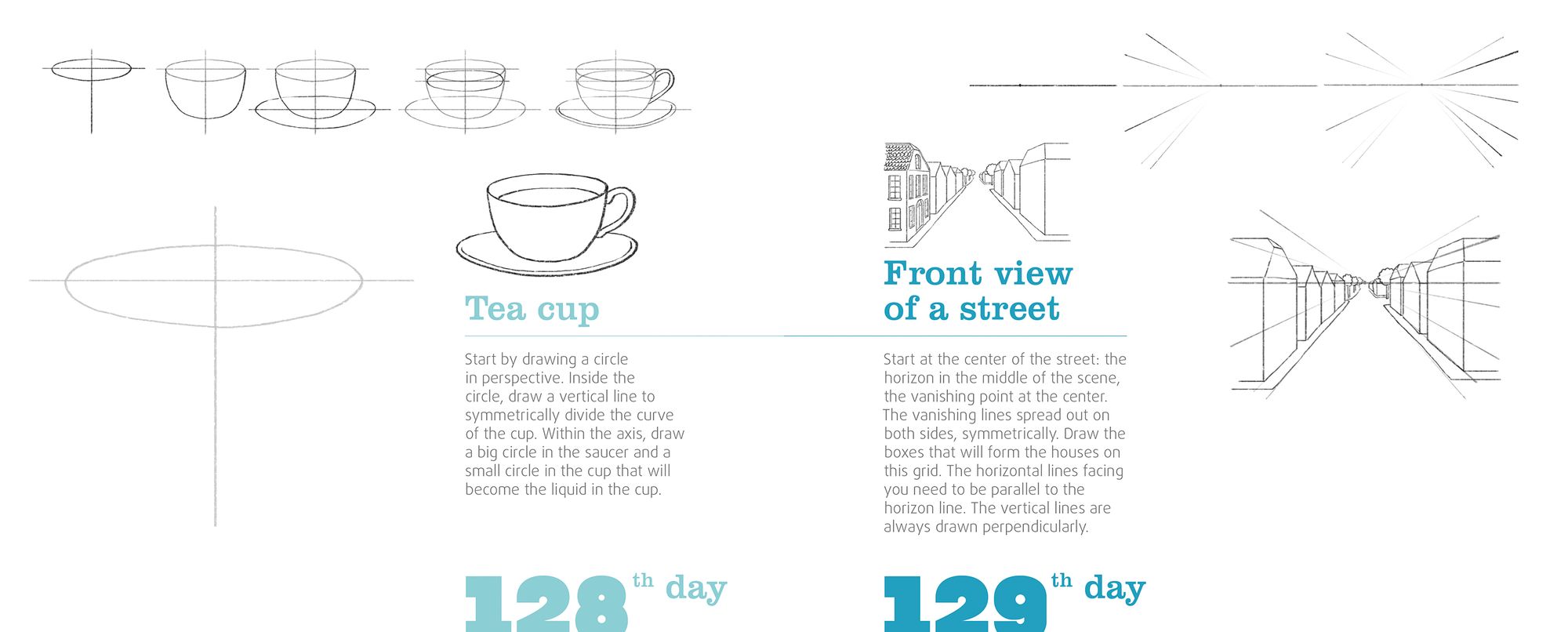 Tea cup

Start by drawing a circle in perspective. Inside the circle, draw a vertical line to symmetrically divide the curve of the cup. Within the axis, draw a big circle in the saucer and a small circle in the cup that will become the liquid in the cup.

128th day

Front view of a street

Start at the center of the street: the horizon in the middle of the scene, the vanishing point at the center. The vanishing lines spread out on both sides, symmetrically. Draw the boxes that will form the houses on this grid. The horizontal lines facing you need to be parallel to the horizon line. The vertical lines are always drawn perpendicularly.

129th day