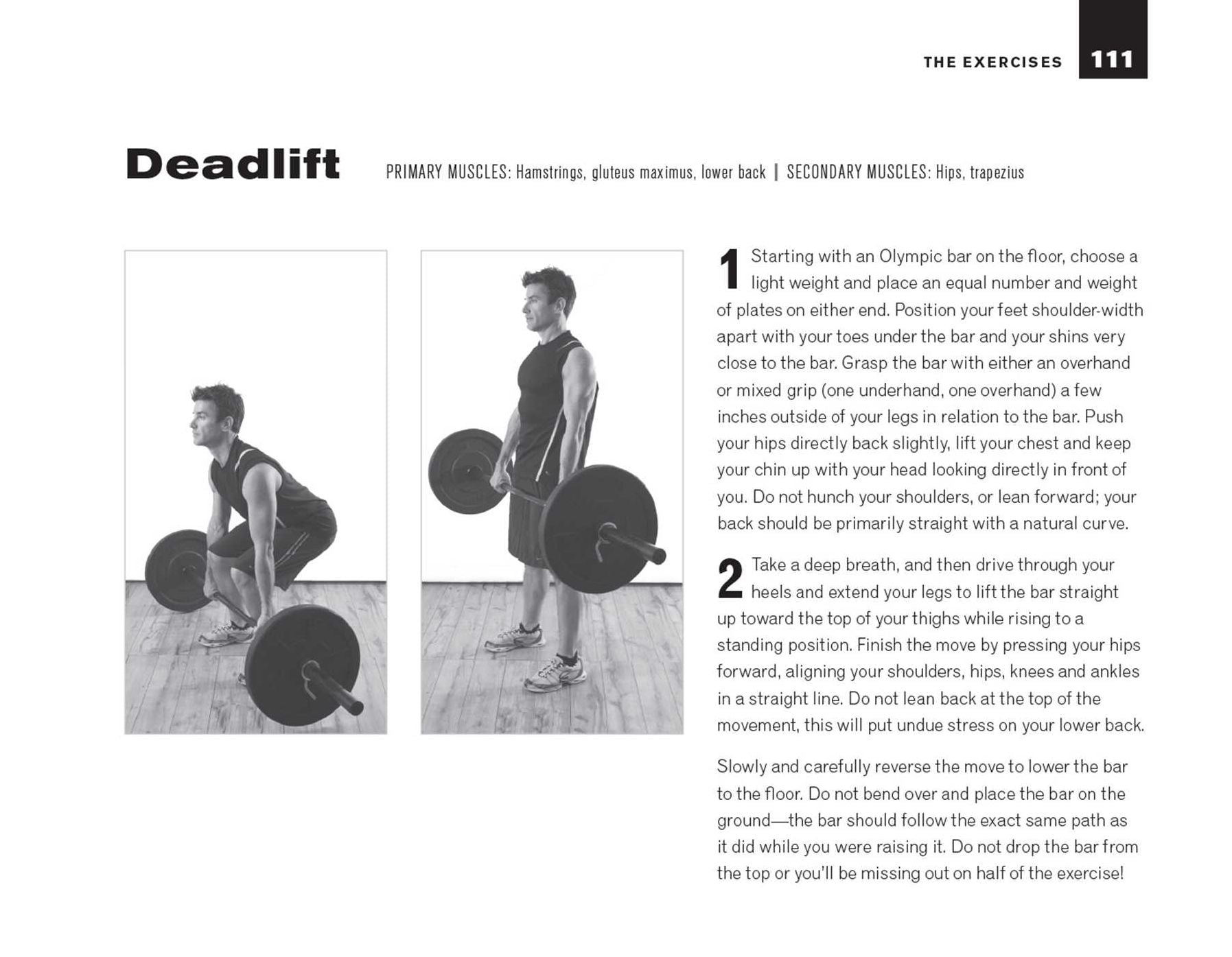 THE EXERCISES 111

Deadlift

PRIMARY MUSCLES: Hamstrings, gluteus maximus, lower back | SECONDARY MUSCLES: Hips, trapezius

1 Starting with an Olympic bar on the floor, choose a light weight and place an equal number and weight of plates on either end. Position your feet shoulder-width apart with your toes under the bar and your shins very close to the bar. Grasp the bar with either an overhand or mixed grip (one underhand, one overhand) a few inches outside of your legs in relation to the bar. Push your hips directly back slightly, lift your chest and keep your chin up with your head looking directly in front of you. Do not hunch your shoulders, or lean forward; your back should be primarily straight with a natural curve.

2 Take a deep breath, and then drive through your heels and extend your legs to lift the bar straight up toward the top of your thighs while rising to a standing position. Finish the move by pressing your hips forward, aligning your shoulders, hips, knees and ankles in a straight line. Do not lean back at the top of the movement, this will put undue stress on your lower back.

Slowly and carefully reverse the move to lower the bar to the floor. Do not bend over and place the bar on the ground—the bar should follow the exact same path as it did while you were raising it. Do not drop the bar from the top or you'll be missing out on half of the exercise!