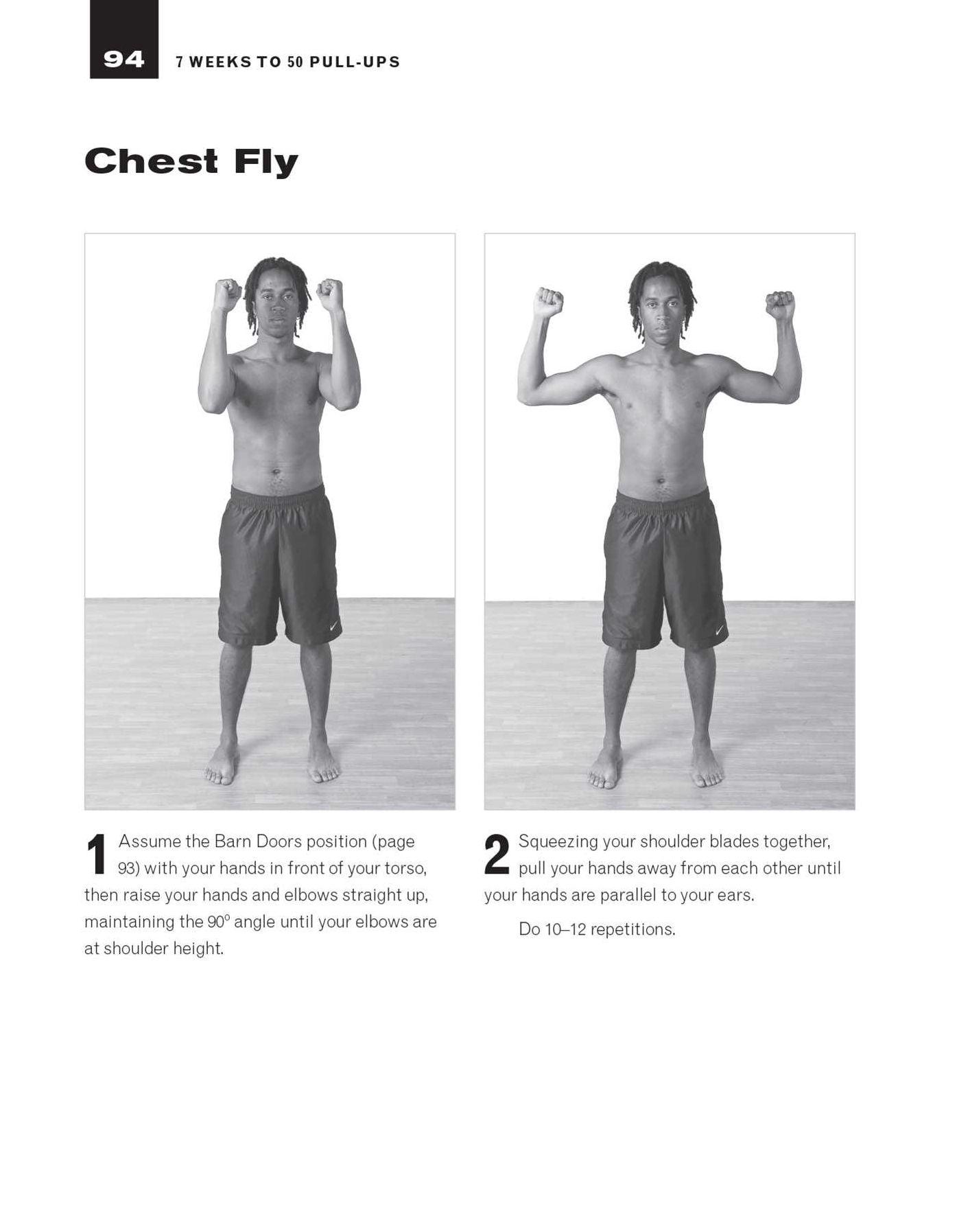 94 7 WEEKS TO 50 PULL-UPS

Chest Fly

1 Assume the Barn Doors position (page 93) with your hands in front of your torso, then raise your hands and elbows straight up, maintaining the 90° angle until your elbows are at shoulder height.

2 Squeezing your shoulder blades together, pull your hands away from each other until your hands are parallel to your ears.

Do 10–12 repetitions.