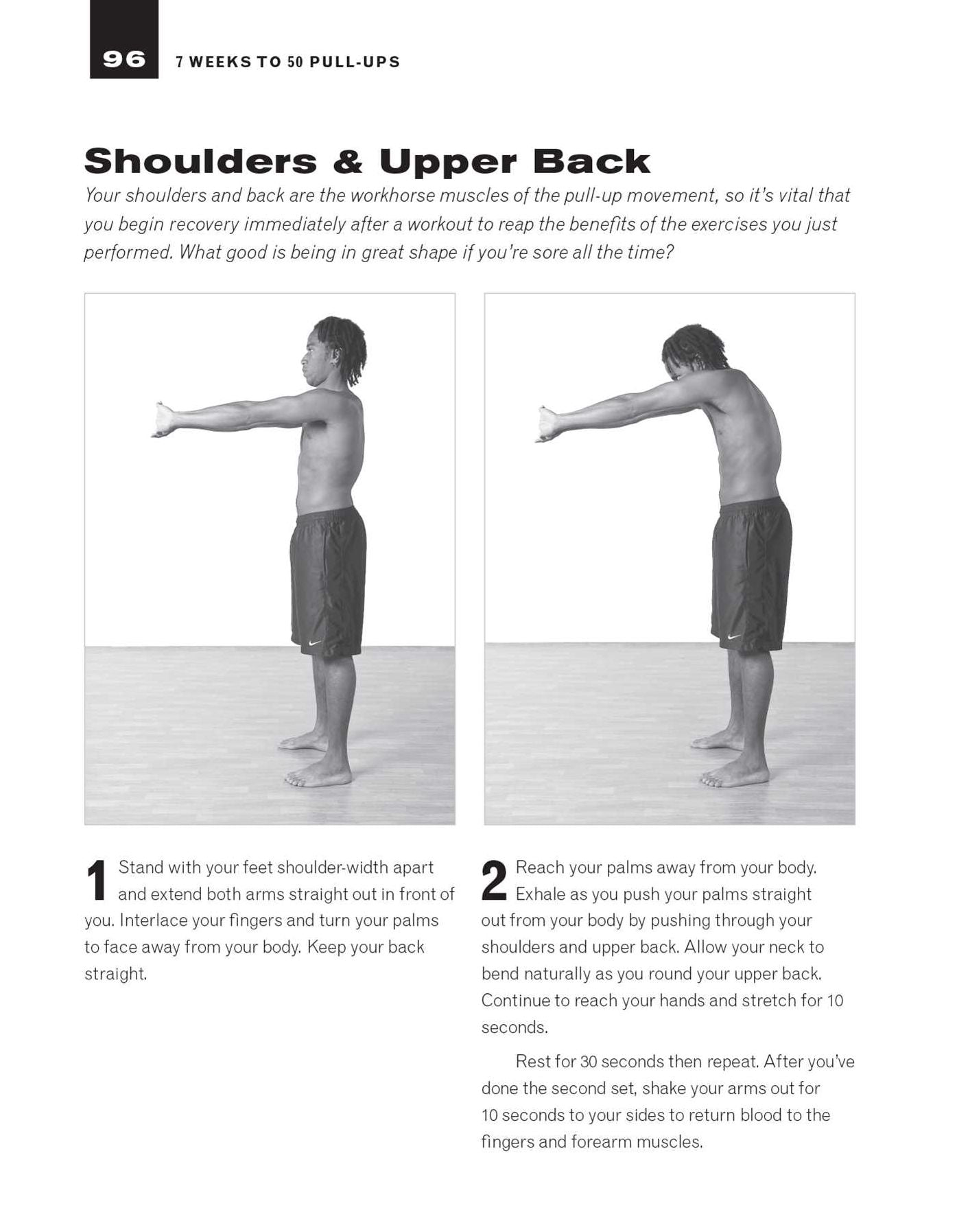 96 7 WEEKS TO 50 PULL-UPS

Shoulders & Upper Back

Your shoulders and back are the workhorse muscles of the pull-up movement, so it's vital that you begin recovery immediately after a workout to reap the benefits of the exercises you just performed. What good is being in great shape if you're sore all the time?

1 Stand with your feet shoulder-width apart and extend both arms straight out in front of you. Interlace your fingers and turn your palms to face away from your body. Keep your back straight.

2 Reach your palms away from your body. Exhale as you push your palms straight out from your body by pushing through your shoulders and upper back. Allow your neck to bend naturally as you round your upper back. Continue to reach your hands and stretch for 10 seconds.

Rest for 30 seconds then repeat. After you've done the second set, shake your arms out for 10 seconds to your sides to return blood to the fingers and forearm muscles.