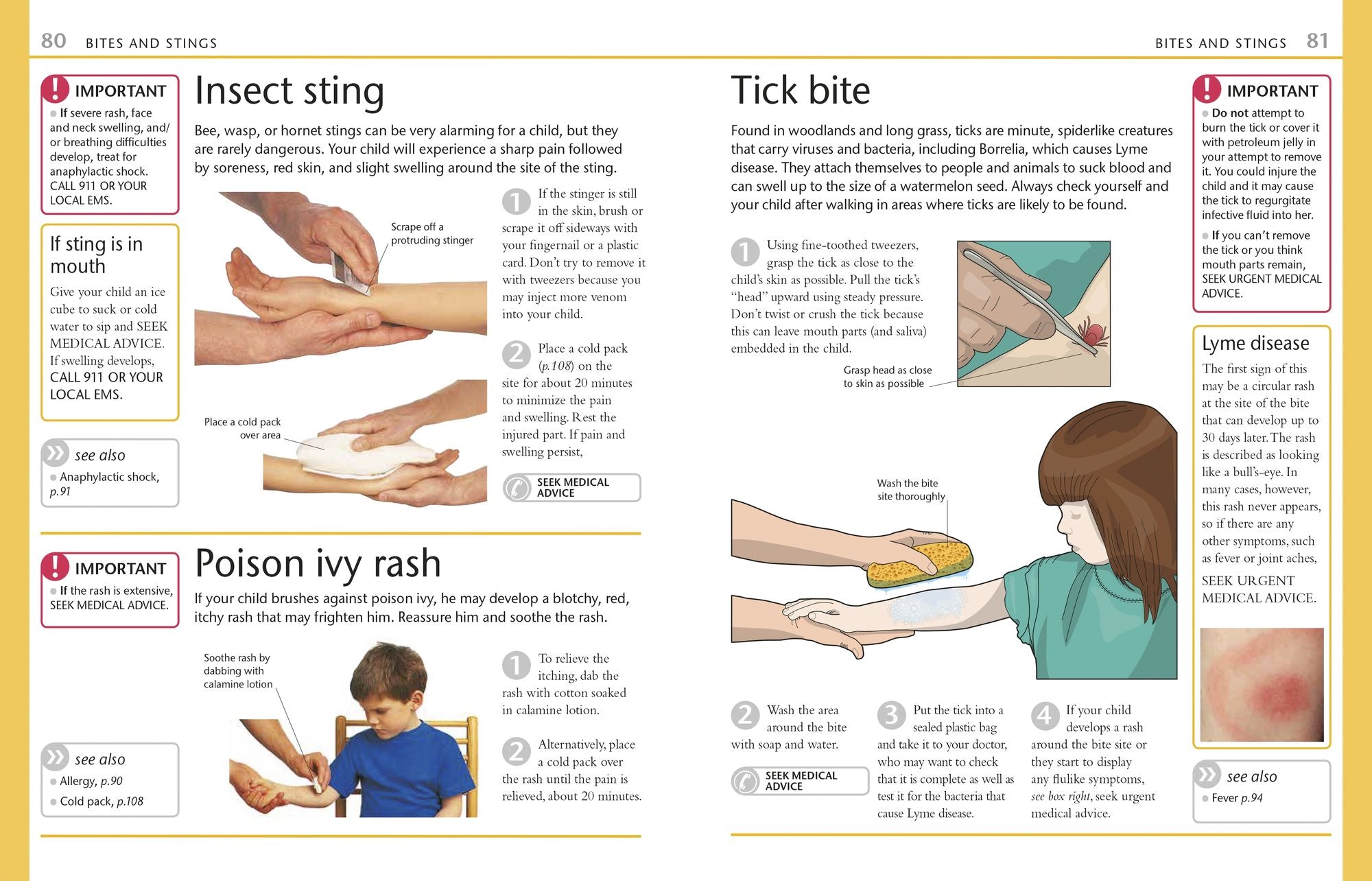 80 BITES AND STINGS

IMPORTANT
If severe rash, face and neck swelling, and/or breathing difficulties develop, treat for anaphylactic shock. CALL 911 OR YOUR LOCAL EMS.

If sting is in mouth
Give your child an ice cube to suck or cold water to sip and SEEK MEDICAL ADVICE. If swelling develops, CALL 911 OR YOUR LOCAL EMS.

see also
Anaphylactic shock, p.91

Insect sting
Bee, wasp, or hornet stings can be very alarming for a child, but they are rarely dangerous. Your child will experience a sharp pain followed by soreness, red skin, and slight swelling around the site of the sting.

Scrape off a protruding stinger

Place a cold pack over area

1 If the stinger is still in the skin, brush or scrape it off sideways with your fingernail or a plastic card. Don't try to remove it with tweezers because you may inject more venom into your child.

2 Place a cold pack (p.108) on the site for about 20 minutes to minimize the pain and swelling. Rest the injured part. If pain and swelling persist,

SEEK MEDICAL ADVICE

IMPORTANT
If the rash is extensive, SEEK MEDICAL ADVICE.

see also
Allergy, p.90
Cold pack, p.108

Poison ivy rash
If your child brushes against poison ivy, he may develop a blotchy, red, itchy rash that may frighten him. Reassure him and soothe the rash.

Soothe rash by dabbing with calamine lotion

1 To relieve the itching, dab the rash with cotton soaked in calamine lotion.

2 Alternatively, place a cold pack over the rash until the pain is relieved, about 20 minutes.

BITES AND STINGS 81

Tick bite
Found in woodlands and long grass, ticks are minute, spiderlike creatures that carry viruses and bacteria, including Borrelia, which causes Lyme disease. They attach themselves to people and animals to suck blood and can swell up to the size of a watermelon seed. Always check yourself and your child after walking in areas where ticks are likely to be found.

1 Using fine-toothed tweezers, grasp the tick as close to the child's skin as possible. Pull the tick's "head" upward using steady pressure. Don't twist or crush the tick because this can leave mouth parts (and saliva) embedded in the child.

Grasp head as close to skin as possible

Wash the bite site thoroughly

2 Wash the area around the bite with soap and water.

SEEK MEDICAL ADVICE

3 Put the tick into a sealed plastic bag and take it to your doctor, who may want to check that it is complete as well as test it for the bacteria that cause Lyme disease.

4 If your child develops a rash around the bite site or they start to display any flulike symptoms, see box right, seek urgent medical advice.

IMPORTANT
Do not attempt to burn the tick or cover it with petroleum jelly in your attempt to remove it. You could injure the child and it may cause the tick to regurgitate infective fluid into her.
If you can't remove the tick or you think mouth parts remain, SEEK URGENT MEDICAL ADVICE.

Lyme disease
The first sign of this may be a circular rash at the site of the bite that can develop up to 30 days later. The rash is described as looking like a bull's-eye. In many cases, however, this rash never appears, so if there are any other symptoms, such as fever or joint aches, SEEK URGENT MEDICAL ADVICE.

see also
Fever p.94