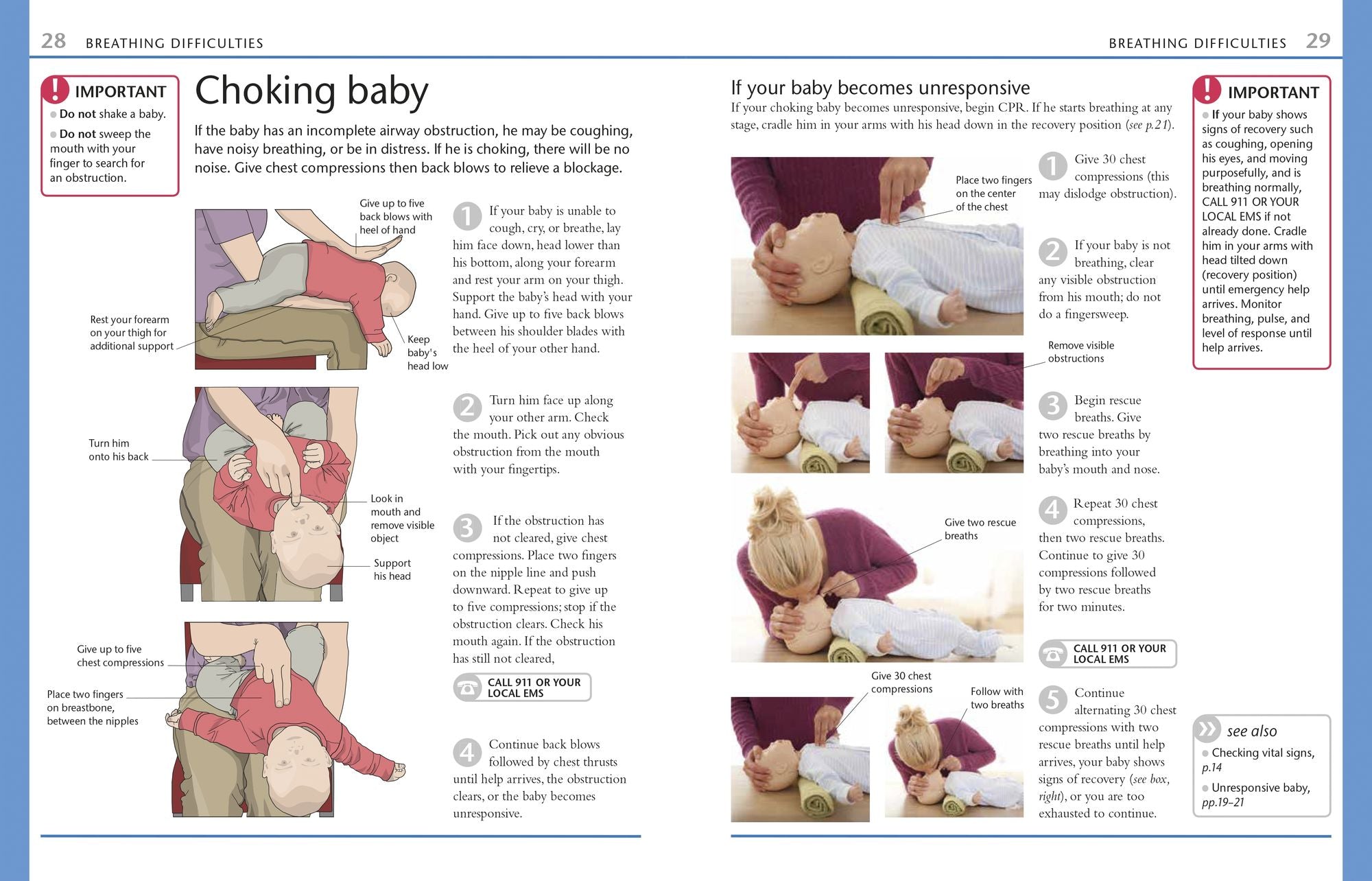 28 BREATHING DIFFICULTIES

IMPORTANT
Do not shake a baby.
Do not sweep the mouth with your finger to search for an obstruction.

Choking baby

If the baby has an incomplete airway obstruction, he may be coughing, have noisy breathing, or be in distress. If he is choking, there will be no noise. Give chest compressions then back blows to relieve a blockage.

Give up to five back blows with heel of hand

Rest your forearm on your thigh for additional support

Keep baby's head low

1 If your baby is unable to cough, cry, or breathe, lay him face down, head lower than his bottom, along your forearm and rest your arm on your thigh. Support the baby's head with your hand. Give up to five back blows between his shoulder blades with the heel of your other hand.

Turn him onto his back

Look in mouth and remove visible object

Support his head

2 Turn him face up along your other arm. Check the mouth. Pick out any obvious obstruction from the mouth with your fingertips.

Give up to five chest compressions

Place two fingers on breastbone, between the nipples

3 If the obstruction has not cleared, give chest compressions. Place two fingers on the nipple line and push downward. Repeat to give up to five compressions; stop if the obstruction clears. Check his mouth again. If the obstruction has still not cleared,

CALL 911 OR YOUR LOCAL EMS

4 Continue back blows followed by chest thrusts until help arrives, the obstruction clears, or the baby becomes unresponsive.

BREATHING DIFFICULTIES 29

If your baby becomes unresponsive
If your choking baby becomes unresponsive, begin CPR. If he starts breathing at any stage, cradle him in your arms with his head down in the recovery position (see p.21).

Place two fingers on the center of the chest

1 Give 30 chest compressions (this may dislodge obstruction).

2 If your baby is not breathing, clear any visible obstruction from his mouth; do not do a fingersweep.

Remove visible obstructions

3 Begin rescue breaths. Give two rescue breaths by breathing into your baby's mouth and nose.

Give two rescue breaths

4 Repeat 30 chest compressions, then two rescue breaths. Continue to give 30 compressions followed by two rescue breaths for two minutes.

CALL 911 OR YOUR LOCAL EMS

Give 30 chest compressions

Follow with two breaths

5 Continue alternating 30 chest compressions with two rescue breaths until help arrives, your baby shows signs of recovery (see box, right), or you are too exhausted to continue.

IMPORTANT
If your baby shows signs of recovery such as coughing, opening his eyes, and moving purposefully, and is breathing normally, CALL 911 OR YOUR LOCAL EMS if not already done. Cradle him in your arms with head tilted down (recovery position) until emergency help arrives. Monitor breathing, pulse, and level of response until help arrives.

see also
Checking vital signs, p.14
Unresponsive baby, pp.19–21