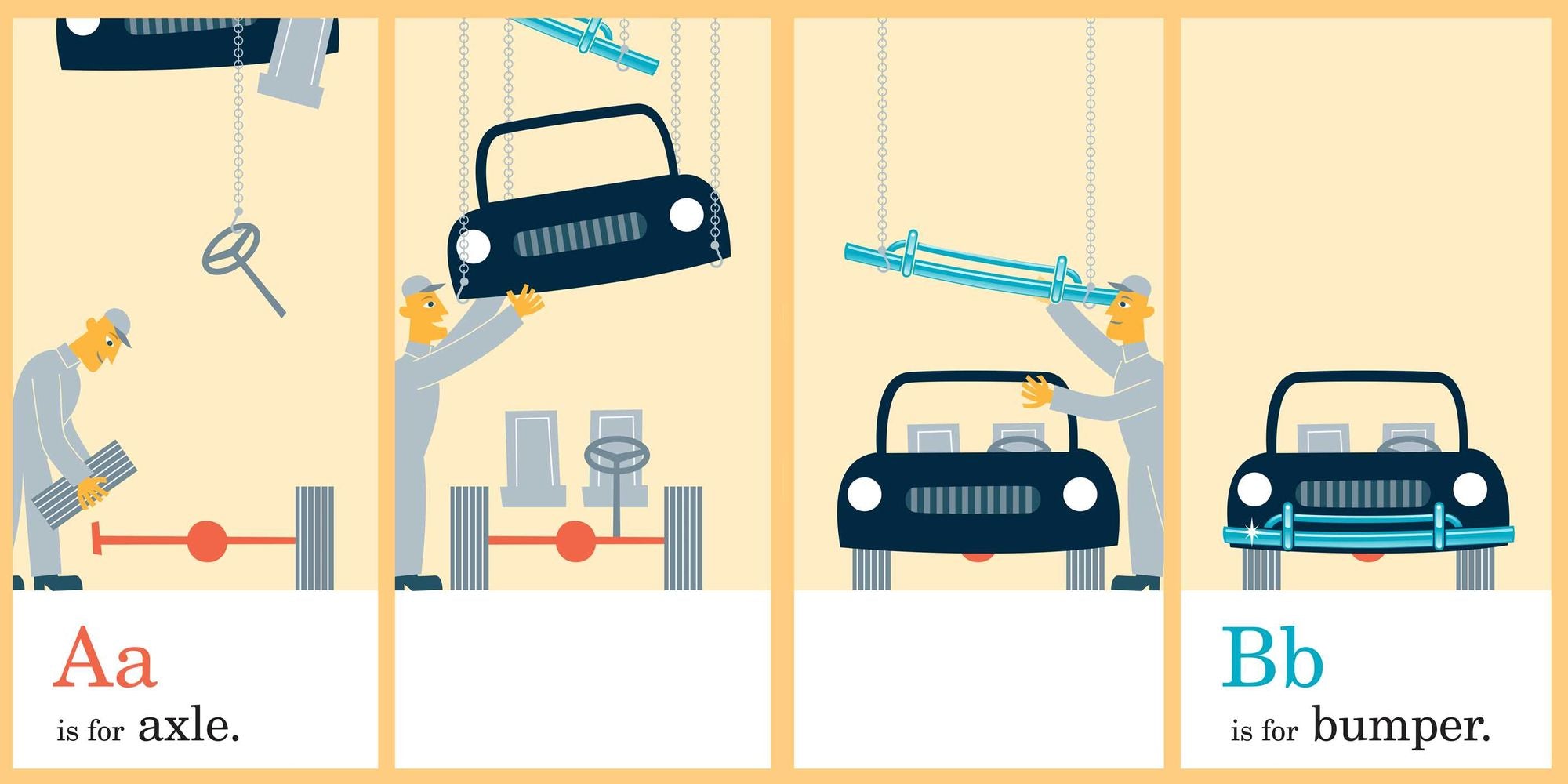 Aa
is for axle.

Bb
is for bumper.